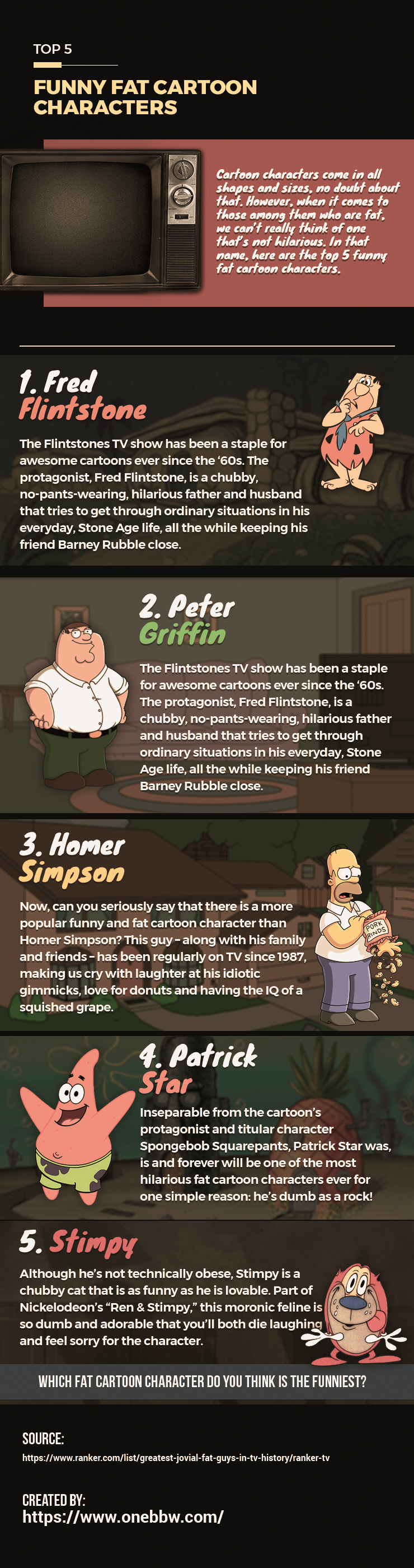 TOP 5

FUNNY FAT CARTOON CHARACTERS

Cartoon characters come in all shapes and sizes, no doubt about that. However, when it comes to those among them who are fat, we can't really think of one that's not hilarious. In that name, here are the top 5 funny fat cartoon characters.

1. Fred Flintstone

The Flintstones TV show has been a staple for awesome cartoons ever since the '60s. The protagonist, Fred Flintstone, is a chubby, no-pants-wearing, hilarious father and husband that tries to get through ordinary situations in his everyday, Stone Age life, all the while keeping his friend Barney Rubble close.

2. Peter Griffin

The Flintstones TV show has been a staple for awesome cartoons ever since the '60s. The protagonist, Fred Flintstone, is a chubby, no-pants-wearing, hilarious father and husband that tries to get through ordinary situations in his everyday, Stone Age life, all the while keeping his friend Barney Rubble close.

3. Homer Simpson

Now, can you seriously say that there is a more popular funny and fat cartoon character than Homer Simpson? This guy - along with his family and friends - has been regularly on TV since 1987, making us cry with laughter at his idiotic gimmicks, love for donuts and having the IQ of a squished grape.

PORK RINDS

4. Patrick Star

Inseparable from the cartoon's protagonist and titular character Spongebob Squarepants, Patrick Star was, is and forever will be one of the most hilarious fat cartoon characters ever for one simple reason: he's dumb as a rock!

5. Stimpy

Although he's not technically obese, Stimpy is a chubby cat that is as funny as he is lovable. Part of Nickelodeon's "Ren & Stimpy," this moronic feline is so dumb and adorable that you'll both die laughing and feel sorry for the character.

WHICH FAT CARTOON CHARACTER DO YOU THINK IS THE FUNNIEST?

SOURCE:
https://www.ranker.com/list/greatest-jovial-fat-guys-in-tv-history/ranker-tv

CREATED BY:
https://www.onebbw.com/