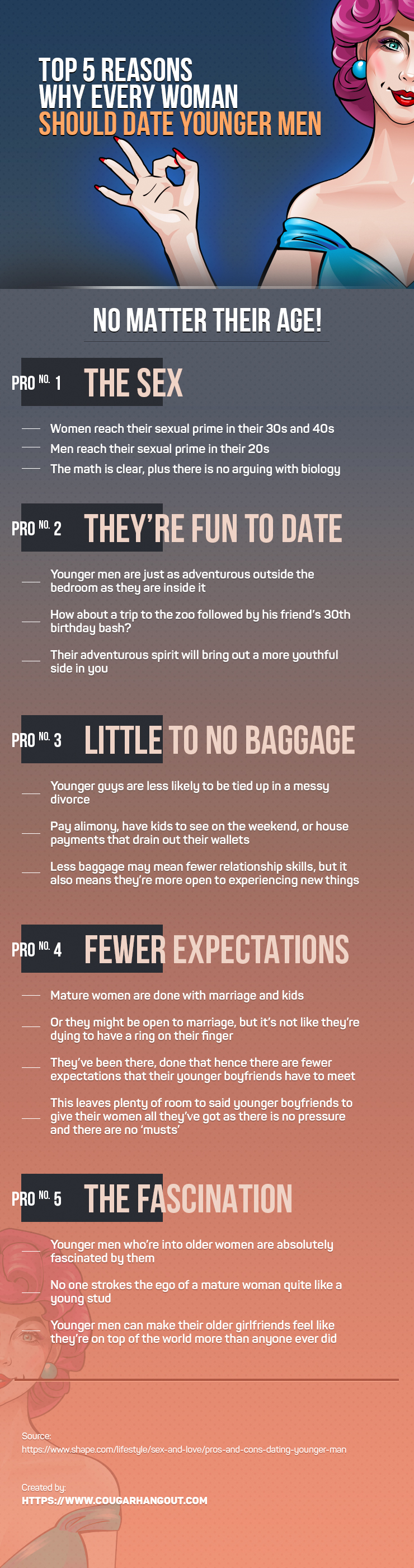 TOP 5 REASONS
WHY EVERY WOMAN
SHOULD DATE YOUNGER MEN

NO MATTER THEIR AGE!

PRO NO. 1 THE SEX

Women reach their sexual prime in their 30s and 40s

Men reach their sexual prime in their 20s

The math is clear, plus there is no arguing with biology

PRO NO. 2 THEY'RE FUN TO DATE

Younger men are just as adventurous outside the bedroom as they are inside it

How about a trip to the zoo followed by his friend's 30th birthday bash?

Their adventurous spirit will bring out a more youthful side in you

PRO NO. 3 LITTLE TO NO BAGGAGE

Younger guys are less likely to be tied up in a messy divorce

Pay alimony, have kids to see on the weekend, or house payments that drain out their wallets

Less baggage may mean fewer relationship skills, but it also means they're more open to experiencing new things

PRO NO. 4 FEWER EXPECTATIONS

Mature women are done with marriage and kids

Or they might be open to marriage, but it's not like they're dying to have a ring on their finger

They've been there, done that hence there are fewer expectations that their younger boyfriends have to meet

This leaves plenty of room to said younger boyfriends to give their women all they've got as there is no pressure and there are no 'musts'

PRO NO. 5 THE FASCINATION

Younger men who're into older women are absolutely fascinated by them

No one strokes the ego of a mature woman quite like a young stud

Younger men can make their older girlfriends feel like they're on top of the world more than anyone ever did

Source:
https://www.shape.com/lifestyle/sex-and-love/pros-and-cons-dating-younger-man

Created by:
HTTPS://WWW.COUGARHANGOUT.COM