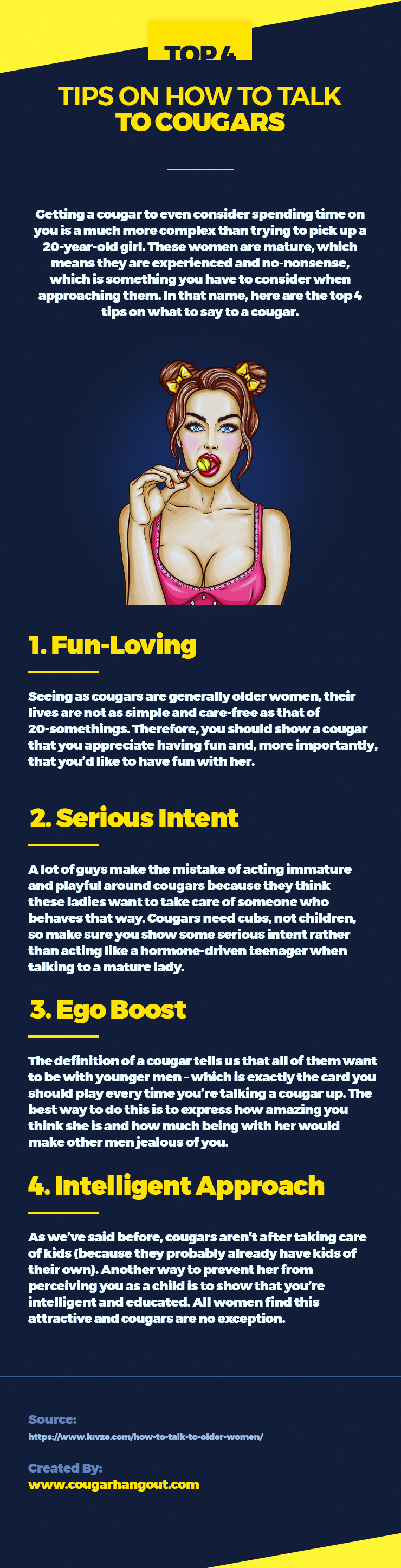 TOP 4

TIPS ON HOW TO TALK TO COUGARS

Getting a cougar to even consider spending time on you is a much more complex than trying to pick up a 20-year-old girl. These women are mature, which means they are experienced and no-nonsense, which is something you have to consider when approaching them. In that name, here are the top 4 tips on what to say to a cougar.

1. Fun-Loving

Seeing as cougars are generally older women, their lives are not as simple and care-free as that of 20-somethings. Therefore, you should show a cougar that you appreciate having fun and, more importantly, that you'd like to have fun with her.

2. Serious Intent

A lot of guys make the mistake of acting immature and playful around cougars because they think these ladies want to take care of someone who behaves that way. Cougars need cubs, not children, so make sure you show some serious intent rather than acting like a hormone-driven teenager when talking to a mature lady.

3. Ego Boost

The definition of a cougar tells us that all of them want to be with younger men – which is exactly the card you should play every time you're talking a cougar up. The best way to do this is to express how amazing you think she is and how much being with her would make other men jealous of you.

4. Intelligent Approach

As we've said before, cougars aren't after taking care of kids (because they probably already have kids of their own). Another way to prevent her from perceiving you as a child is to show that you're intelligent and educated. All women find this attractive and cougars are no exception.

Source:
https://www.luvze.com/how-to-talk-to-older-women/

Created By:
www.cougarhangout.com