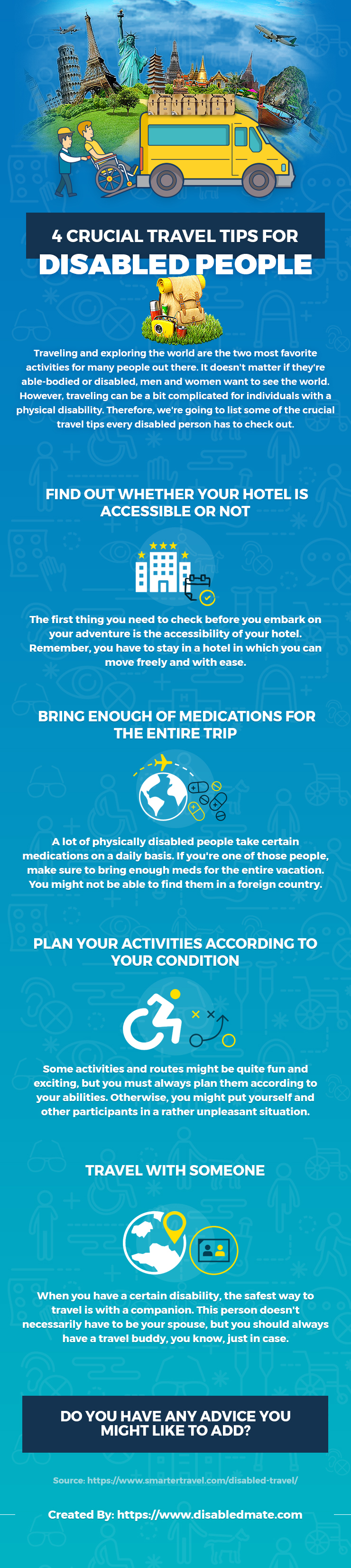 4 CRUCIAL TRAVEL TIPS FOR
DISABLED PEOPLE

Traveling and exploring the world are the two most favorite activities for many people out there. It doesn't matter if they're able-bodied or disabled, men and women want to see the world. However, traveling can be a bit complicated for individuals with a physical disability. Therefore, we're going to list some of the crucial travel tips every disabled person has to check out.

FIND OUT WHETHER YOUR HOTEL IS ACCESSIBLE OR NOT

The first thing you need to check before you embark on your adventure is the accessibility of your hotel. Remember, you have to stay in a hotel in which you can move freely and with ease.

BRING ENOUGH OF MEDICATIONS FOR THE ENTIRE TRIP

A lot of physically disabled people take certain medications on a daily basis. If you're one of those people, make sure to bring enough meds for the entire vacation. You might not be able to find them in a foreign country.

PLAN YOUR ACTIVITIES ACCORDING TO YOUR CONDITION

Some activities and routes might be quite fun and exciting, but you must always plan them according to your abilities. Otherwise, you might put yourself and other participants in a rather unpleasant situation.

TRAVEL WITH SOMEONE

When you have a certain disability, the safest way to travel is with a companion. This person doesn't necessarily have to be your spouse, but you should always have a travel buddy, you know, just in case.

DO YOU HAVE ANY ADVICE YOU MIGHT LIKE TO ADD?

Source: https://www.smartertravel.com/disabled-travel/

Created By: https://www.disabledmate.com