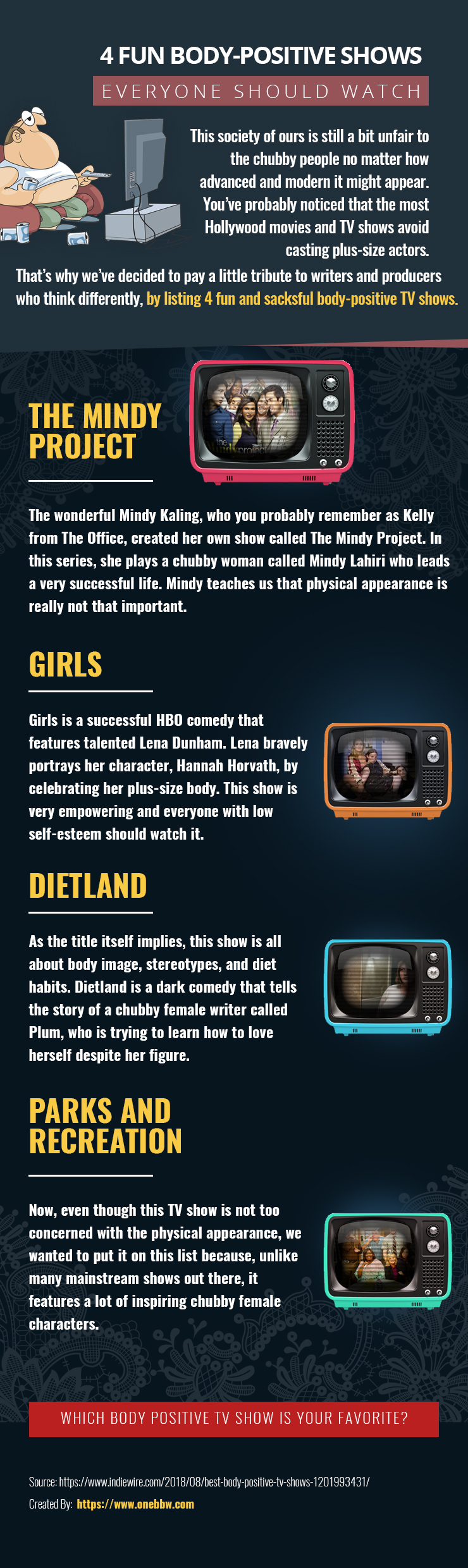 4 FUN BODY-POSITIVE SHOWS

EVERYONE SHOULD WATCH

This society of ours is still a bit unfair to the chubby people no matter how advanced and modern it might appear. You've probably noticed that the most Hollywood movies and TV shows avoid casting plus-size actors.

That's why we've decided to pay a little tribute to writers and producers who think differently, by listing 4 fun and sacksful body-positive TV shows.

THE MINDY PROJECT

the mindy project

The wonderful Mindy Kaling, who you probably remember as Kelly from The Office, created her own show called The Mindy Project. In this series, she plays a chubby woman called Mindy Lahiri who leads a very successful life. Mindy teaches us that physical appearance is really not that important.

GIRLS

Girls is a successful HBO comedy that features talented Lena Dunham. Lena bravely portrays her character, Hannah Horvath, by celebrating her plus-size body. This show is very empowering and everyone with low self-esteem should watch it.

DIETLAND

As the title itself implies, this show is all about body image, stereotypes, and diet habits. Dietland is a dark comedy that tells the story of a chubby female writer called Plum, who is trying to learn how to love herself despite her figure.

PARKS AND RECREATION

Now, even though this TV show is not too concerned with the physical appearance, we wanted to put it on this list because, unlike many mainstream shows out there, it features a lot of inspiring chubby female characters.

WHICH BODY POSITIVE TV SHOW IS YOUR FAVORITE?

Source: https://www.indiewire.com/2018/08/best-body-positive-tv-shows-1201993431/

Created By: https://www.onebbw.com