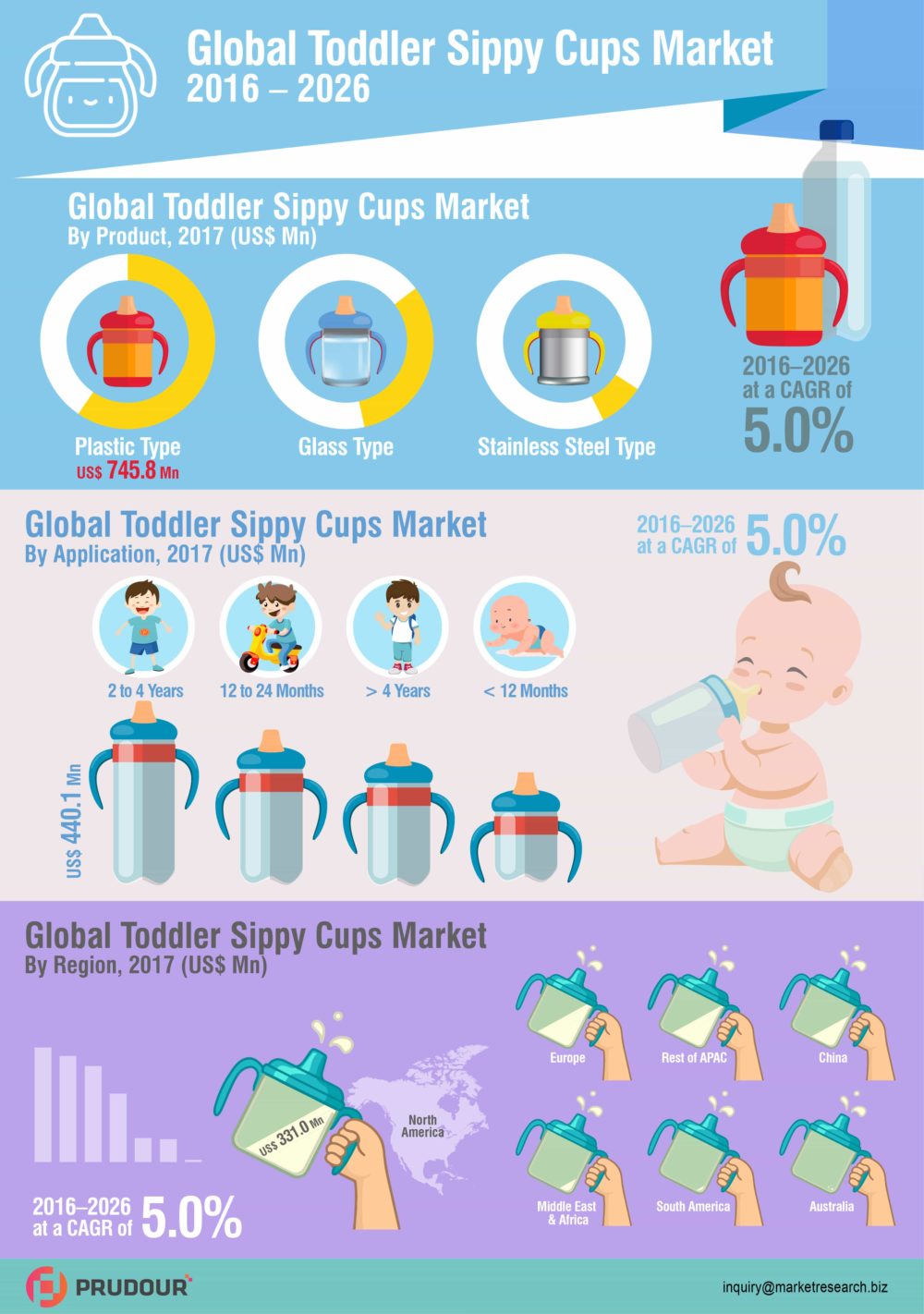 Global Toddler Sippy Cups Market
2016 – 2026

Global Toddler Sippy Cups Market
By Product, 2017 (US$ Mn)

Plastic Type
US$ 745.8 Mn

Glass Type

Stainless Steel Type

2016–2026
at a CAGR of
5.0%

Global Toddler Sippy Cups Market
By Application, 2017 (US$ Mn)

2016–2026
at a CAGR of 5.0%

2 to 4 Years
12 to 24 Months
> 4 Years
< 12 Months

US$ 440.1 Mn

Global Toddler Sippy Cups Market
By Region, 2017 (US$ Mn)

US$ 331.0 Mn

North America

Europe
Rest of APAC
China
Middle East & Africa
South America
Australia

2016–2026
at a CAGR of 5.0%

PRUDOUR

inquiry@marketresearch.biz