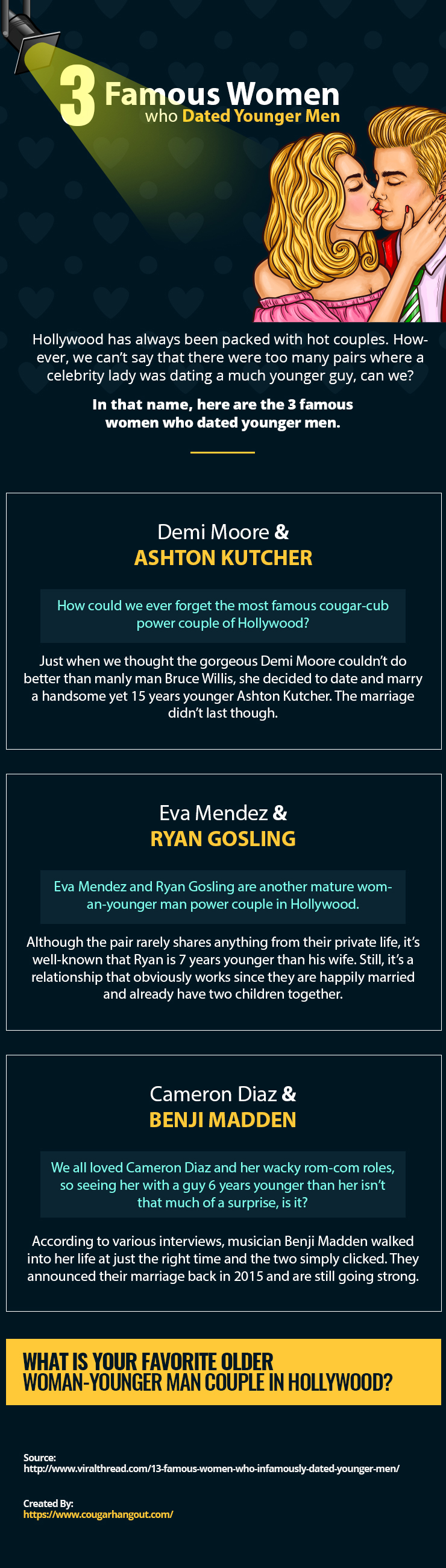 3 Famous Women who Dated Younger Men

Hollywood has always been packed with hot couples. However, we can't say that there were too many pairs where a celebrity lady was dating a much younger guy, can we?

In that name, here are the 3 famous women who dated younger men.

Demi Moore & ASHTON KUTCHER

How could we ever forget the most famous cougar-cub power couple of Hollywood?

Just when we thought the gorgeous Demi Moore couldn't do better than manly man Bruce Willis, she decided to date and marry a handsome yet 15 years younger Ashton Kutcher. The marriage didn't last though.

Eva Mendez & RYAN GOSLING

Eva Mendez and Ryan Gosling are another mature woman-younger man power couple in Hollywood.

Although the pair rarely shares anything from their private life, it's well-known that Ryan is 7 years younger than his wife. Still, it's a relationship that obviously works since they are happily married and already have two children together.

Cameron Diaz & BENJI MADDEN

We all loved Cameron Diaz and her wacky rom-com roles, so seeing her with a guy 6 years younger than her isn't that much of a surprise, is it?

According to various interviews, musician Benji Madden walked into her life at just the right time and the two simply clicked. They announced their marriage back in 2015 and are still going strong.

WHAT IS YOUR FAVORITE OLDER WOMAN-YOUNGER MAN COUPLE IN HOLLYWOOD?

Source:
http://www.viralthread.com/13-famous-women-who-infamously-dated-younger-men/

Created By:
https://www.cougarhangout.com/