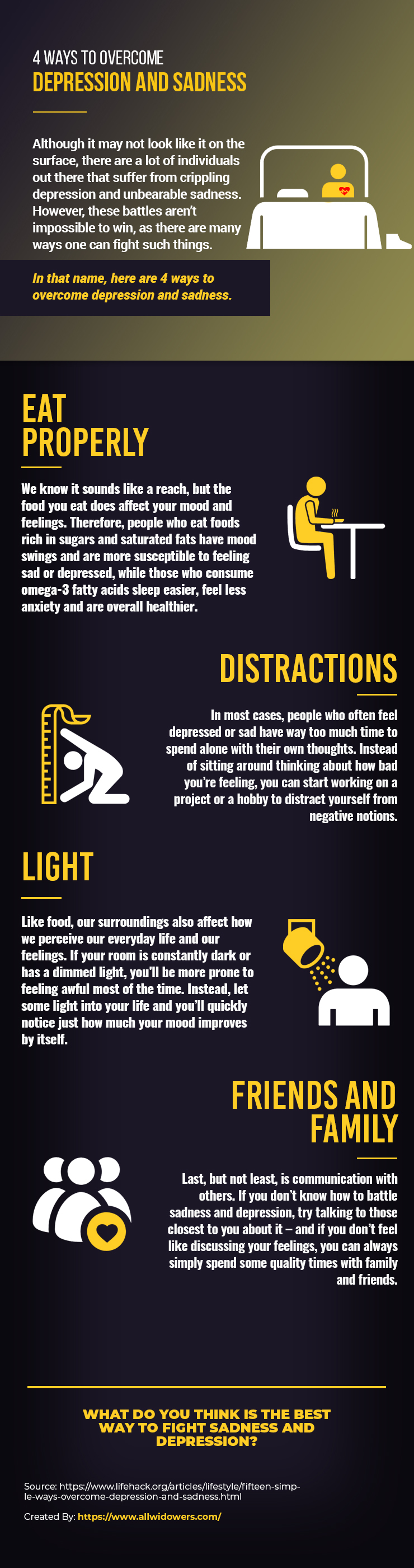 4 WAYS TO OVERCOME
DEPRESSION AND SADNESS

Although it may not look like it on the surface, there are a lot of individuals out there that suffer from crippling depression and unbearable sadness. However, these battles aren't impossible to win, as there are many ways one can fight such things.

In that name, here are 4 ways to overcome depression and sadness.

EAT PROPERLY

We know it sounds like a reach, but the food you eat does affect your mood and feelings. Therefore, people who eat foods rich in sugars and saturated fats have mood swings and are more susceptible to feeling sad or depressed, while those who consume omega-3 fatty acids sleep easier, feel less anxiety and are overall healthier.

DISTRACTIONS

In most cases, people who often feel depressed or sad have way too much time to spend alone with their own thoughts. Instead of sitting around thinking about how bad you're feeling, you can start working on a project or a hobby to distract yourself from negative notions.

LIGHT

Like food, our surroundings also affect how we perceive our everyday life and our feelings. If your room is constantly dark or has a dimmed light, you'll be more prone to feeling awful most of the time. Instead, let some light into your life and you'll quickly notice just how much your mood improves by itself.

FRIENDS AND FAMILY

Last, but not least, is communication with others. If you don't know how to battle sadness and depression, try talking to those closest to you about it – and if you don't feel like discussing your feelings, you can always simply spend some quality times with family and friends.

WHAT DO YOU THINK IS THE BEST WAY TO FIGHT SADNESS AND DEPRESSION?

Source: https://www.lifehack.org/articles/lifestyle/fifteen-simple-ways-overcome-depression-and-sadness.html

Created By: https://www.allwidowers.com/