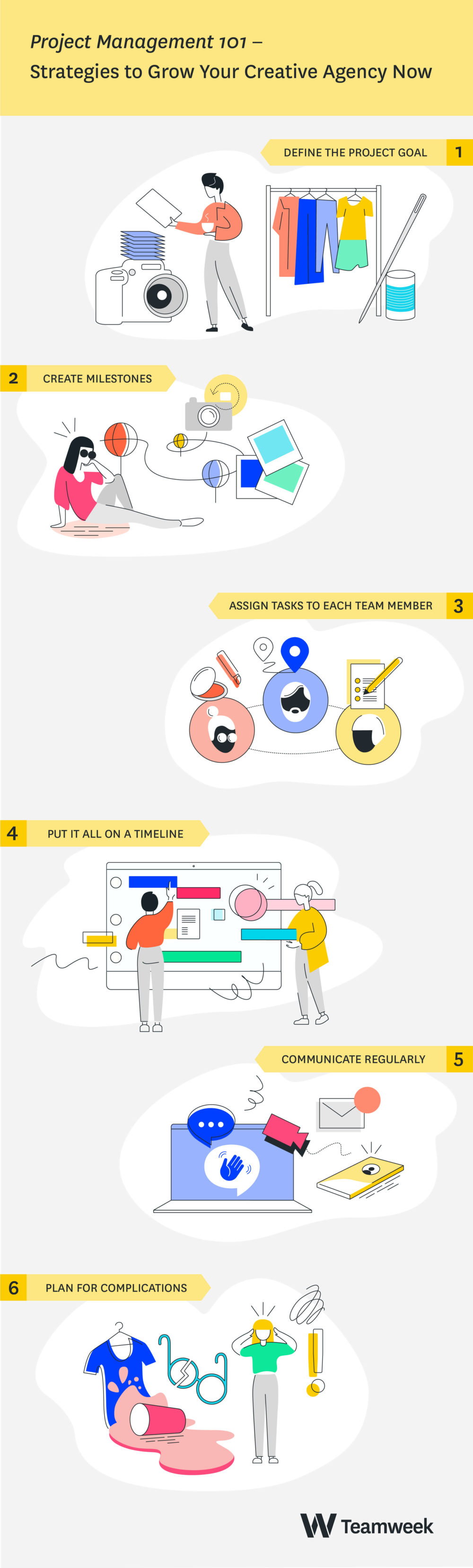 Project Management 101 –
Strategies to Grow Your Creative Agency Now

DEFINE THE PROJECT GOAL 1

2 CREATE MILESTONES

ASSIGN TASKS TO EACH TEAM MEMBER 3

4 PUT IT ALL ON A TIMELINE

COMMUNICATE REGULARLY 5

6 PLAN FOR COMPLICATIONS

Teamweek