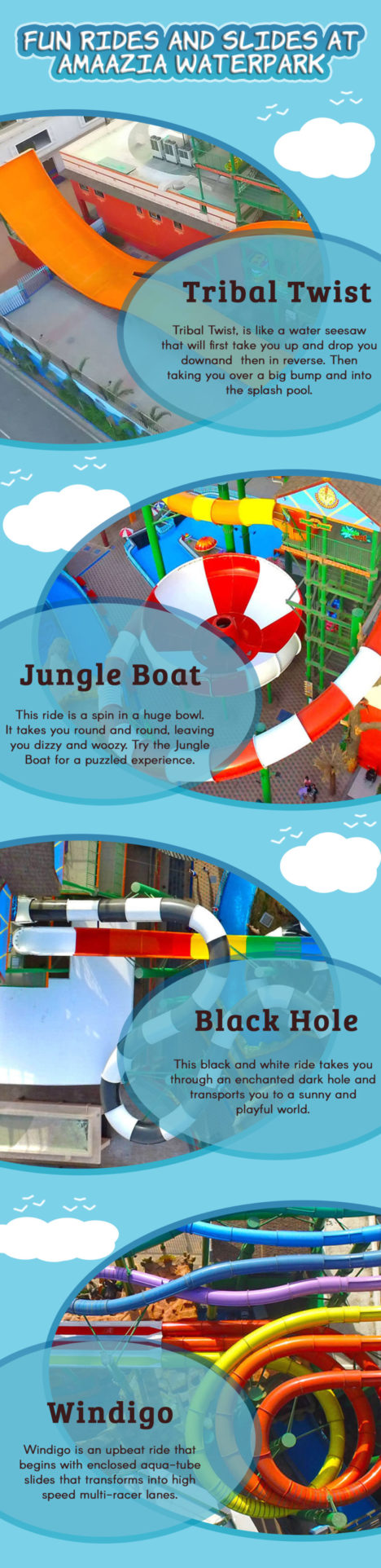 FUN RIDES AND SLIDES AT AMAAZIA WATERPARK

Tribal Twist

Tribal Twist, is like a water seesaw that will first take you up and drop you downand then in reverse. Then taking you over a big bump and into the splash pool.

Jungle Boat

This ride is a spin in a huge bowl. It takes you round and round, leaving you dizzy and woozy. Try the Jungle Boat for a puzzled experience.

Black Hole

This black and white ride takes you through an enchanted dark hole and transports you to a sunny and playful world.

Windigo

Windigo is an upbeat ride that begins with enclosed aqua-tube slides that transforms into high speed multi-racer lanes.