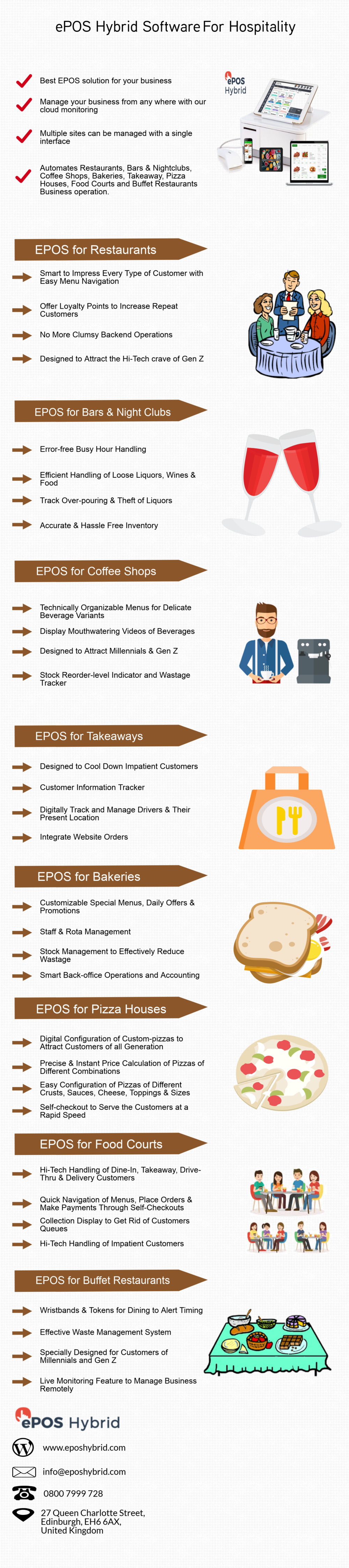 ePOS Hybrid Software For Hospitality

Best EPOS solution for your business

Manage your business from any where with our cloud monitoring

Multiple sites can be managed with a single interface

Automates Restaurants, Bars & Nightclubs, Coffee Shops, Bakeries, Takeaway, Pizza Houses, Food Courts and Buffet Restaurants Business operation.

ePOS Hybrid

EPOS for Restaurants

Smart to Impress Every Type of Customer with Easy Menu Navigation

Offer Loyalty Points to Increase Repeat Customers

No More Clumsy Backend Operations

Designed to Attract the Hi-Tech crave of Gen Z

EPOS for Bars & Night Clubs

Error-free Busy Hour Handling

Efficient Handling of Loose Liquors, Wines & Food

Track Over-pouring & Theft of Liquors

Accurate & Hassle Free Inventory

EPOS for Coffee Shops

Technically Organizable Menus for Delicate Beverage Variants

Display Mouthwatering Videos of Beverages

Designed to Attract Millennials & Gen Z

Stock Reorder-level Indicator and Wastage Tracker

EPOS for Takeaways

Designed to Cool Down Impatient Customers

Customer Information Tracker

Digitally Track and Manage Drivers & Their Present Location

Integrate Website Orders

EPOS for Bakeries

Customizable Special Menus, Daily Offers & Promotions

Staff & Rota Management

Stock Management to Effectively Reduce Wastage

Smart Back-office Operations and Accounting

EPOS for Pizza Houses

Digital Configuration of Custom-pizzas to Attract Customers of all Generation

Precise & Instant Price Calculation of Pizzas of Different Combinations

Easy Configuration of Pizzas of Different Crusts, Sauces, Cheese, Toppings & Sizes

Self-checkout to Serve the Customers at a Rapid Speed

EPOS for Food Courts

Hi-Tech Handling of Dine-In, Takeaway, Drive-Thru & Delivery Customers

Quick Navigation of Menus, Place Orders & Make Payments Through Self-Checkouts

Collection Display to Get Rid of Customers Queues

Hi-Tech Handling of Impatient Customers

EPOS for Buffet Restaurants

Wristbands & Tokens for Dining to Alert Timing

Effective Waste Management System

Specially Designed for Customers of Millennials and Gen Z

Live Monitoring Feature to Manage Business Remotely

ePOS Hybrid

www.eposhybrid.com

info@eposhybrid.com

0800 7999 728

27 Queen Charlotte Street, Edinburgh, EH6 6AX, United Kingdom