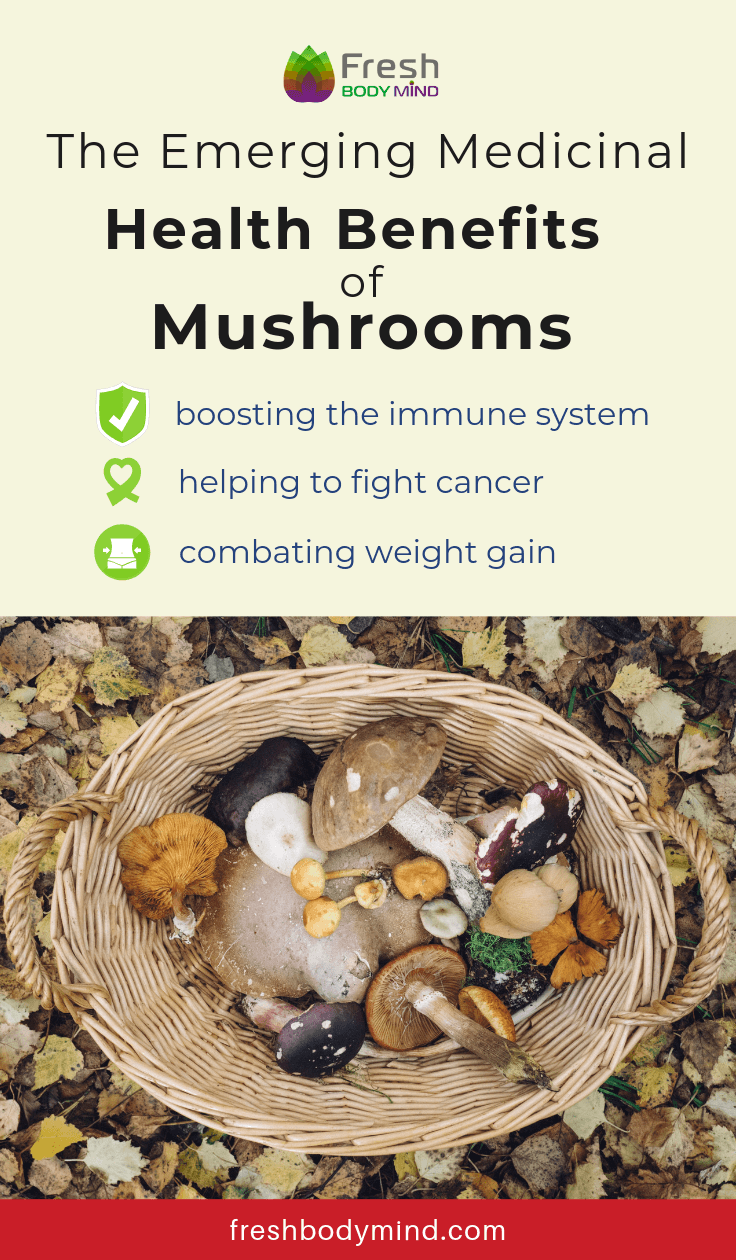 Fresh
BODY MIND

The Emerging Medicinal
Health Benefits
of
Mushrooms

boosting the immune system

helping to fight cancer

combating weight gain

freshbodymind.com