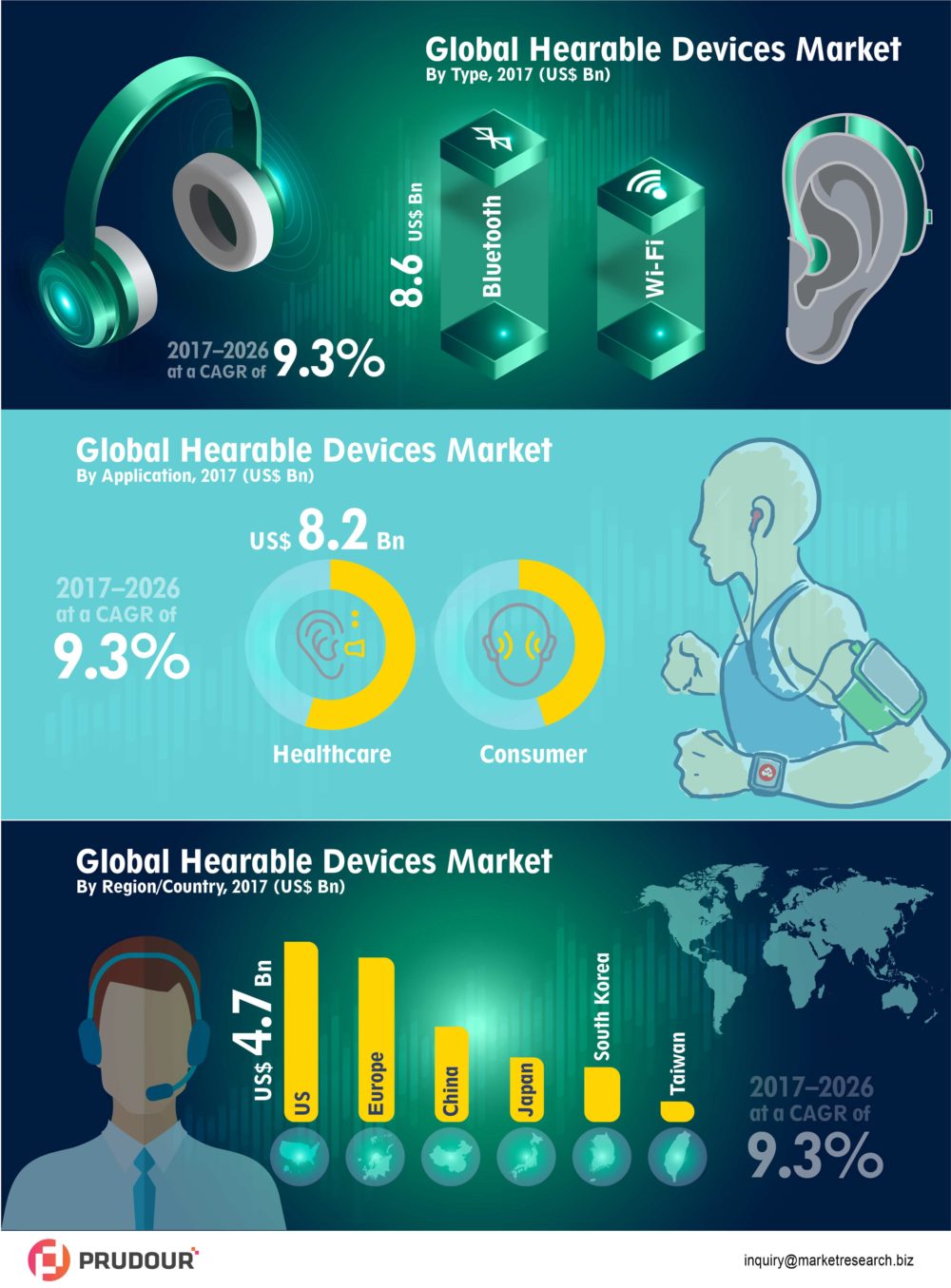 Global Hearable Devices Market
By Type, 2017 (US$ Bn)

8.6 US$ Bn

Bluetooth

Wi-Fi

2017–2026 at a CAGR of 9.3%

Global Hearable Devices Market
By Application, 2017 (US$ Bn)

US$ 8.2 Bn

2017–2026 at a CAGR of 9.3%

Healthcare

Consumer

Global Hearable Devices Market
By Region/Country, 2017 (US$ Bn)

US$ 4.7 Bn

US

Europe

China

Japan

South Korea

Taiwan

2017–2026 at a CAGR of 9.3%

PRUDOUR

inquiry@marketresearch.biz