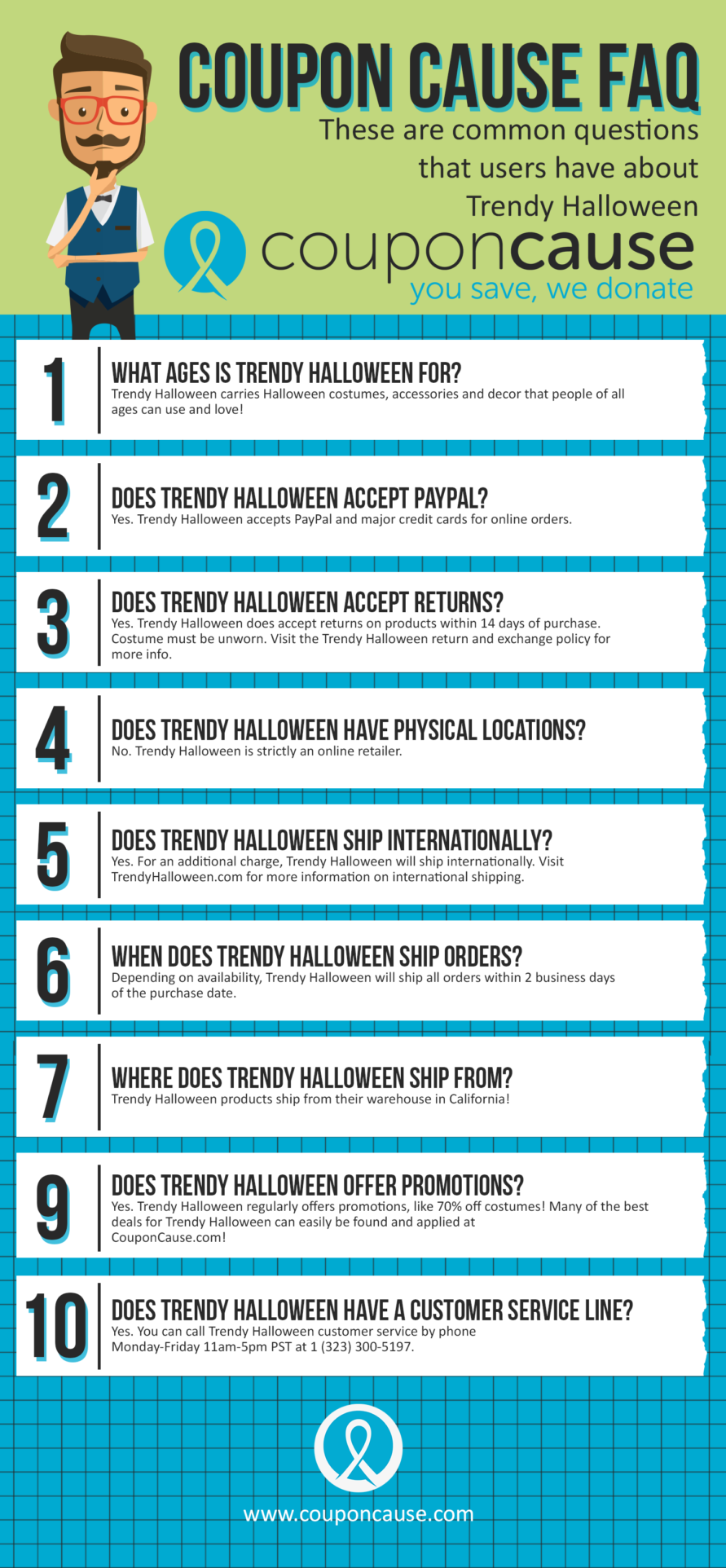 COUPON CAUSE FAQ

These are common questions that users have about Trendy Halloween

couponcause

you save, we donate

1

WHAT AGES IS TRENDY HALLOWEEN FOR?

Trendy Halloween carries Halloween costumes, accessories and decor that people of all ages can use and love!

2

DOES TRENDY HALLOWEEN ACCEPT PAYPAL?

Yes. Trendy Halloween accepts PayPal and major credit cards for online orders.

3

DOES TRENDY HALLOWEEN ACCEPT RETURNS?

Yes. Trendy Halloween does accept returns on products within 14 days of purchase. Costume must be unworn. Visit the Trendy Halloween return and exchange policy for more info.

4

DOES TRENDY HALLOWEEN HAVE PHYSICAL LOCATIONS?

No. Trendy Halloween is strictly an online retailer.

5

DOES TRENDY HALLOWEEN SHIP INTERNATIONALLY?

Yes. For an additional charge, Trendy Halloween will ship internationally. Visit TrendyHalloween.com for more information on international shipping.

6

WHEN DOES TRENDY HALLOWEEN SHIP ORDERS?

Depending on availability, Trendy Halloween will ship all orders within 2 business days of the purchase date.

7

WHERE DOES TRENDY HALLOWEEN SHIP FROM?

Trendy Halloween products ship from their warehouse in California!

9

DOES TRENDY HALLOWEEN OFFER PROMOTIONS?

Yes. Trendy Halloween regularly offers promotions, like 70% off costumes! Many of the best deals for Trendy Halloween can easily be found and applied at CouponCause.com!

10

DOES TRENDY HALLOWEEN HAVE A CUSTOMER SERVICE LINE?

Yes. You can call Trendy Halloween customer service by phone Monday-Friday 11am-5pm PST at 1 (323) 300-5197.

www.couponcause.com