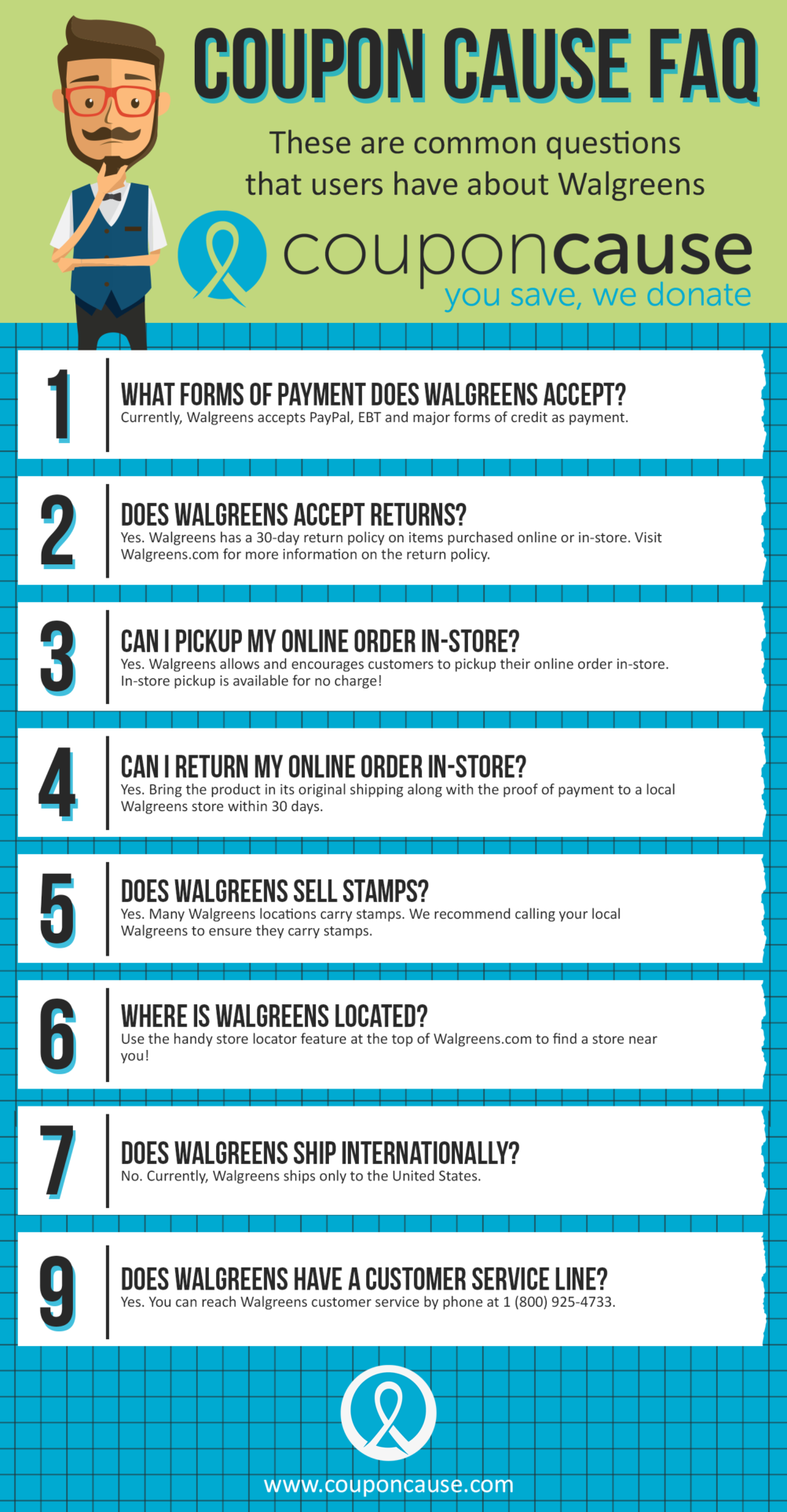 COUPON CAUSE FAQ

These are common questions that users have about Walgreens

couponcause
you save, we donate

1
WHAT FORMS OF PAYMENT DOES WALGREENS ACCEPT?
Currently, Walgreens accepts PayPal, EBT and major forms of credit as payment.

2
DOES WALGREENS ACCEPT RETURNS?
Yes. Walgreens has a 30-day return policy on items purchased online or in-store. Visit Walgreens.com for more information on the return policy.

3
CAN I PICKUP MY ONLINE ORDER IN-STORE?
Yes. Walgreens allows and encourages customers to pickup their online order in-store. In-store pickup is available for no charge!

4
CAN I RETURN MY ONLINE ORDER IN-STORE?
Yes. Bring the product in its original shipping along with the proof of payment to a local Walgreens store within 30 days.

5
DOES WALGREENS SELL STAMPS?
Yes. Many Walgreens locations carry stamps. We recommend calling your local Walgreens to ensure they carry stamps.

6
WHERE IS WALGREENS LOCATED?
Use the handy store locator feature at the top of Walgreens.com to find a store near you!

7
DOES WALGREENS SHIP INTERNATIONALLY?
No. Currently, Walgreens ships only to the United States.

9
DOES WALGREENS HAVE A CUSTOMER SERVICE LINE?
Yes. You can reach Walgreens customer service by phone at 1 (800) 925-4733.

www.couponcause.com