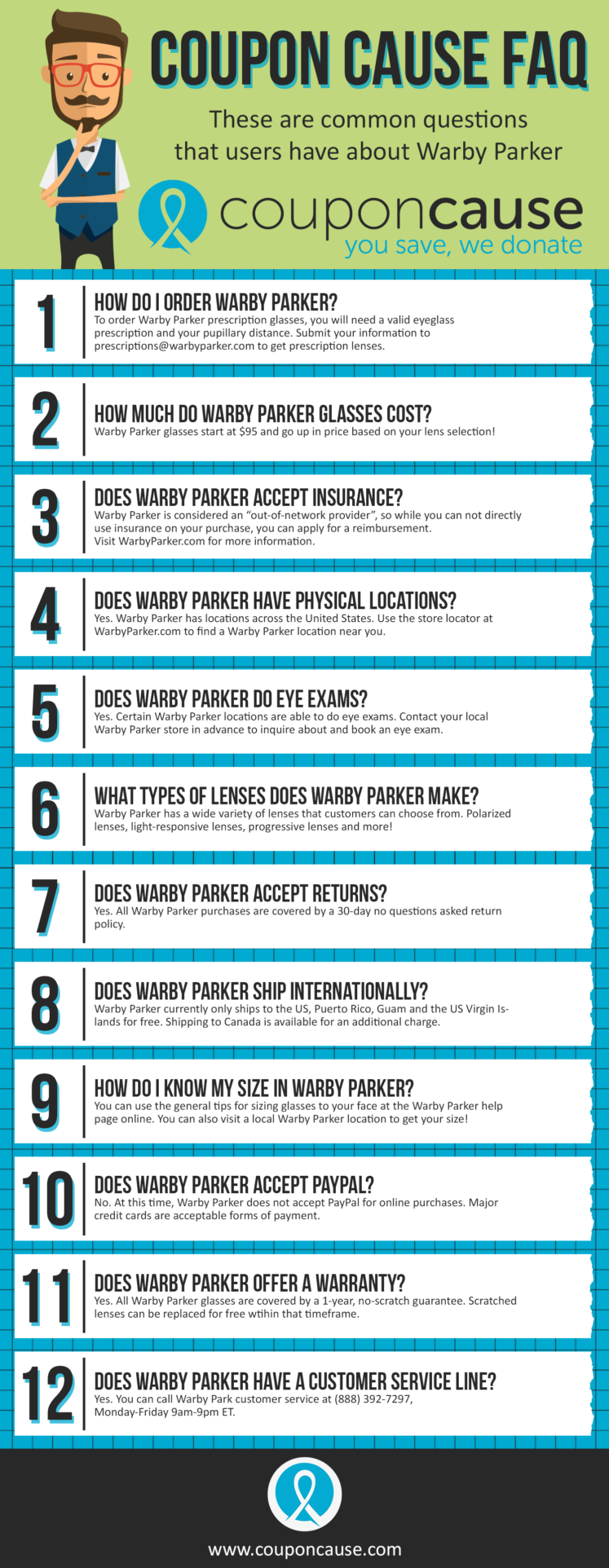 COUPON CAUSE FAQ

These are common questions that users have about Warby Parker

couponcause
you save, we donate

1
HOW DO I ORDER WARBY PARKER?
To order Warby Parker prescription glasses, you will need a valid eyeglass prescription and your pupillary distance. Submit your information to prescriptions@warbyparker.com to get prescription lenses.

2
HOW MUCH DO WARBY PARKER GLASSES COST?
Warby Parker glasses start at $95 and go up in price based on your lens selection!

3
DOES WARBY PARKER ACCEPT INSURANCE?
Warby Parker is considered an “out-of-network provider”, so while you can not directly use insurance on your purchase, you can apply for a reimbursement. Visit WarbyParker.com for more information.

4
DOES WARBY PARKER HAVE PHYSICAL LOCATIONS?
Yes. Warby Parker has locations across the United States. Use the store locator at WarbyParker.com to find a Warby Parker location near you.

5
DOES WARBY PARKER DO EYE EXAMS?
Yes. Certain Warby Parker locations are able to do eye exams. Contact your local Warby Parker store in advance to inquire about and book an eye exam.

6
WHAT TYPES OF LENSES DOES WARBY PARKER MAKE?
Warby Parker has a wide variety of lenses that customers can choose from. Polarized lenses, light-responsive lenses, progressive lenses and more!

7
DOES WARBY PARKER ACCEPT RETURNS?
Yes. All Warby Parker purchases are covered by a 30-day no questions asked return policy.

8
DOES WARBY PARKER SHIP INTERNATIONALLY?
Warby Parker currently only ships to the US, Puerto Rico, Guam and the US Virgin Islands for free. Shipping to Canada is available for an additional charge.

9
HOW DO I KNOW MY SIZE IN WARBY PARKER?
You can use the general tips for sizing glasses to your face at the Warby Parker help page online. You can also visit a local Warby Parker location to get your size!

10
DOES WARBY PARKER ACCEPT PAYPAL?
No. At this time, Warby Parker does not accept PayPal for online purchases. Major credit cards are acceptable forms of payment.

11
DOES WARBY PARKER OFFER A WARRANTY?
Yes. All Warby Parker glasses are covered by a 1-year, no-scratch guarantee. Scratched lenses can be replaced for free wtihin that timeframe.

12
DOES WARBY PARKER HAVE A CUSTOMER SERVICE LINE?
Yes. You can call Warby Park customer service at (888) 392-7297, Monday-Friday 9am-9pm ET.

www.couponcause.com