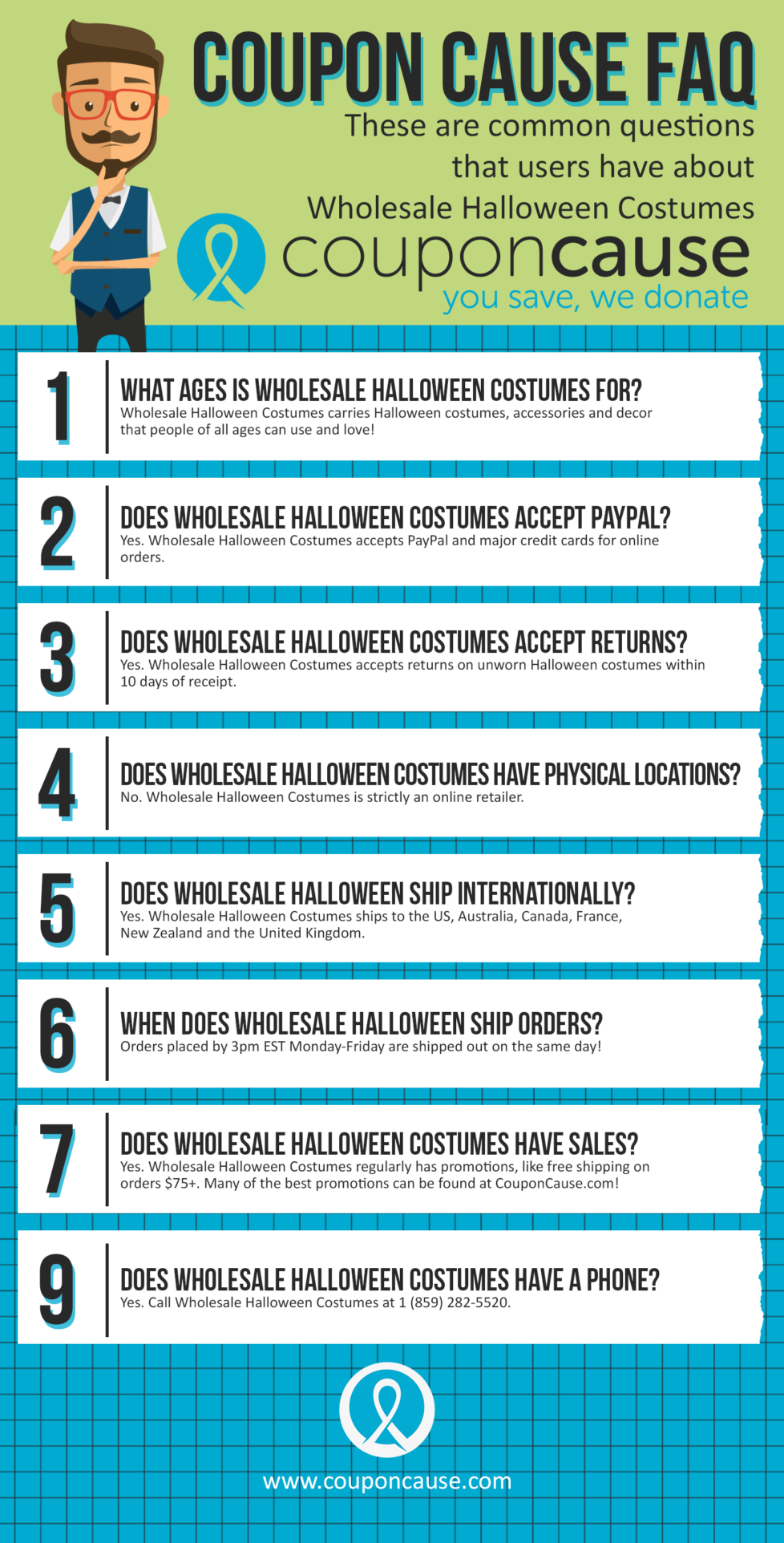 COUPON CAUSE FAQ

These are common questions that users have about Wholesale Halloween Costumes

couponcause

you save, we donate

1

WHAT AGES IS WHOLESALE HALLOWEEN COSTUMES FOR?

Wholesale Halloween Costumes carries Halloween costumes, accessories and decor that people of all ages can use and love!

2

DOES WHOLESALE HALLOWEEN COSTUMES ACCEPT PAYPAL?

Yes. Wholesale Halloween Costumes accepts PayPal and major credit cards for online orders.

3

DOES WHOLESALE HALLOWEEN COSTUMES ACCEPT RETURNS?

Yes. Wholesale Halloween Costumes accepts returns on unworn Halloween costumes within 10 days of receipt.

4

DOES WHOLESALE HALLOWEEN COSTUMES HAVE PHYSICAL LOCATIONS?

No. Wholesale Halloween Costumes is strictly an online retailer.

5

DOES WHOLESALE HALLOWEEN SHIP INTERNATIONALLY?

Yes. Wholesale Halloween Costumes ships to the US, Australia, Canada, France, New Zealand and the United Kingdom.

6

WHEN DOES WHOLESALE HALLOWEEN SHIP ORDERS?

Orders placed by 3pm EST Monday-Friday are shipped out on the same day!

7

DOES WHOLESALE HALLOWEEN COSTUMES HAVE SALES?

Yes. Wholesale Halloween Costumes regularly has promotions, like free shipping on orders $75+. Many of the best promotions can be found at CouponCause.com!

9

DOES WHOLESALE HALLOWEEN COSTUMES HAVE A PHONE?

Yes. Call Wholesale Halloween Costumes at 1 (859) 282-5520.

www.couponcause.com