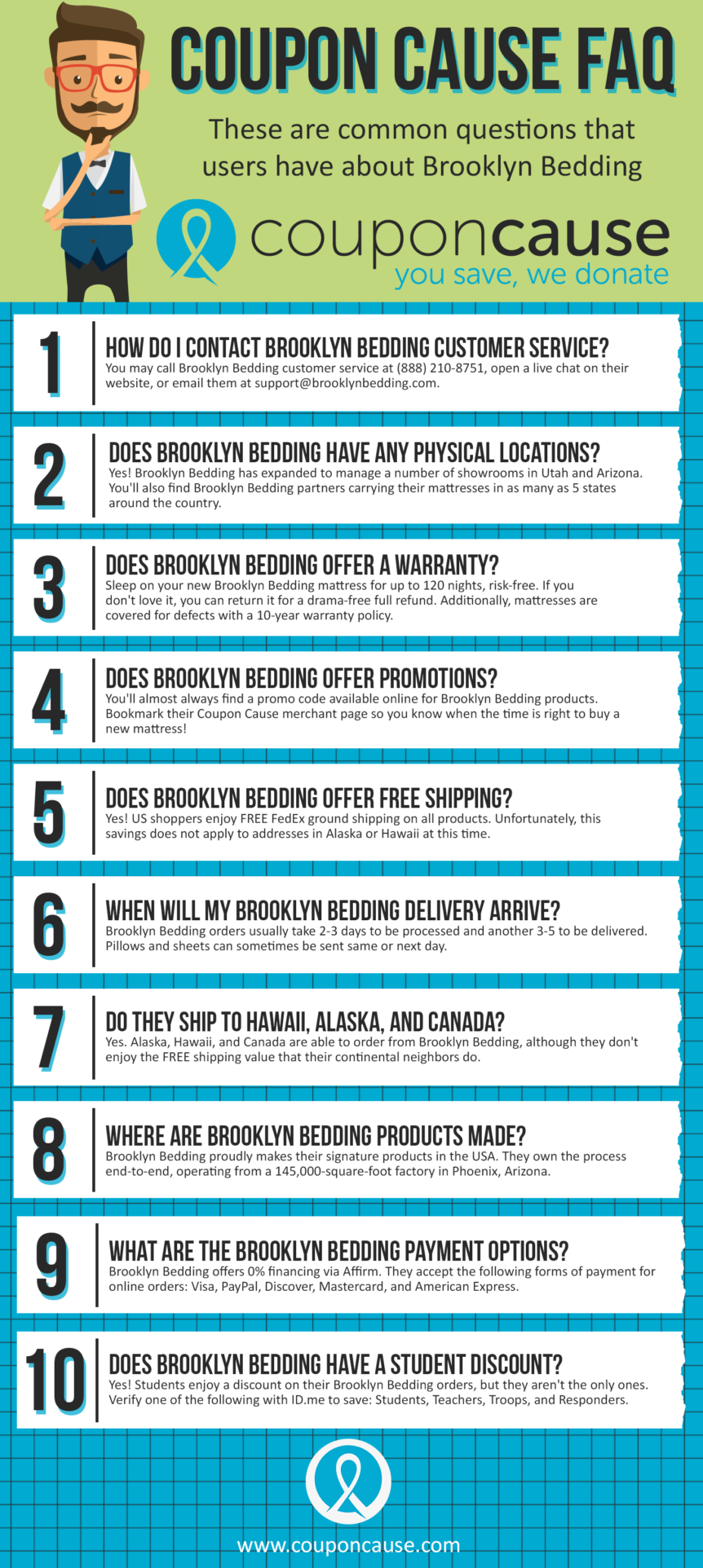 COUPON CAUSE FAQ

These are common questions that users have about Brooklyn Bedding

couponcause
you save, we donate

1
HOW DO I CONTACT BROOKLYN BEDDING CUSTOMER SERVICE?
You may call Brooklyn Bedding customer service at (888) 210-8751, open a live chat on their website, or email them at support@brooklynbedding.com.

2
DOES BROOKLYN BEDDING HAVE ANY PHYSICAL LOCATIONS?
Yes! Brooklyn Bedding has expanded to manage a number of showrooms in Utah and Arizona. You'll also find Brooklyn Bedding partners carrying their mattresses in as many as 5 states around the country.

3
DOES BROOKLYN BEDDING OFFER A WARRANTY?
Sleep on your new Brooklyn Bedding mattress for up to 120 nights, risk-free. If you don't love it, you can return it for a drama-free full refund. Additionally, mattresses are covered for defects with a 10-year warranty policy.

4
DOES BROOKLYN BEDDING OFFER PROMOTIONS?
You'll almost always find a promo code available online for Brooklyn Bedding products. Bookmark their Coupon Cause merchant page so you know when the time is right to buy a new mattress!

5
DOES BROOKLYN BEDDING OFFER FREE SHIPPING?
Yes! US shoppers enjoy FREE FedEx ground shipping on all products. Unfortunately, this savings does not apply to addresses in Alaska or Hawaii at this time.

6
WHEN WILL MY BROOKLYN BEDDING DELIVERY ARRIVE?
Brooklyn Bedding orders usually take 2-3 days to be processed and another 3-5 to be delivered. Pillows and sheets can sometimes be sent same or next day.

7
DO THEY SHIP TO HAWAII, ALASKA, AND CANADA?
Yes. Alaska, Hawaii, and Canada are able to order from Brooklyn Bedding, although they don't enjoy the FREE shipping value that their continental neighbors do.

8
WHERE ARE BROOKLYN BEDDING PRODUCTS MADE?
Brooklyn Bedding proudly makes their signature products in the USA. They own the process end-to-end, operating from a 145,000-square-foot factory in Phoenix, Arizona.

9
WHAT ARE THE BROOKLYN BEDDING PAYMENT OPTIONS?
Brooklyn Bedding offers 0% financing via Affirm. They accept the following forms of payment for online orders: Visa, PayPal, Discover, Mastercard, and American Express.

10
DOES BROOKLYN BEDDING HAVE A STUDENT DISCOUNT?
Yes! Students enjoy a discount on their Brooklyn Bedding orders, but they aren't the only ones. Verify one of the following with ID.me to save: Students, Teachers, Troops, and Responders.

www.couponcause.com