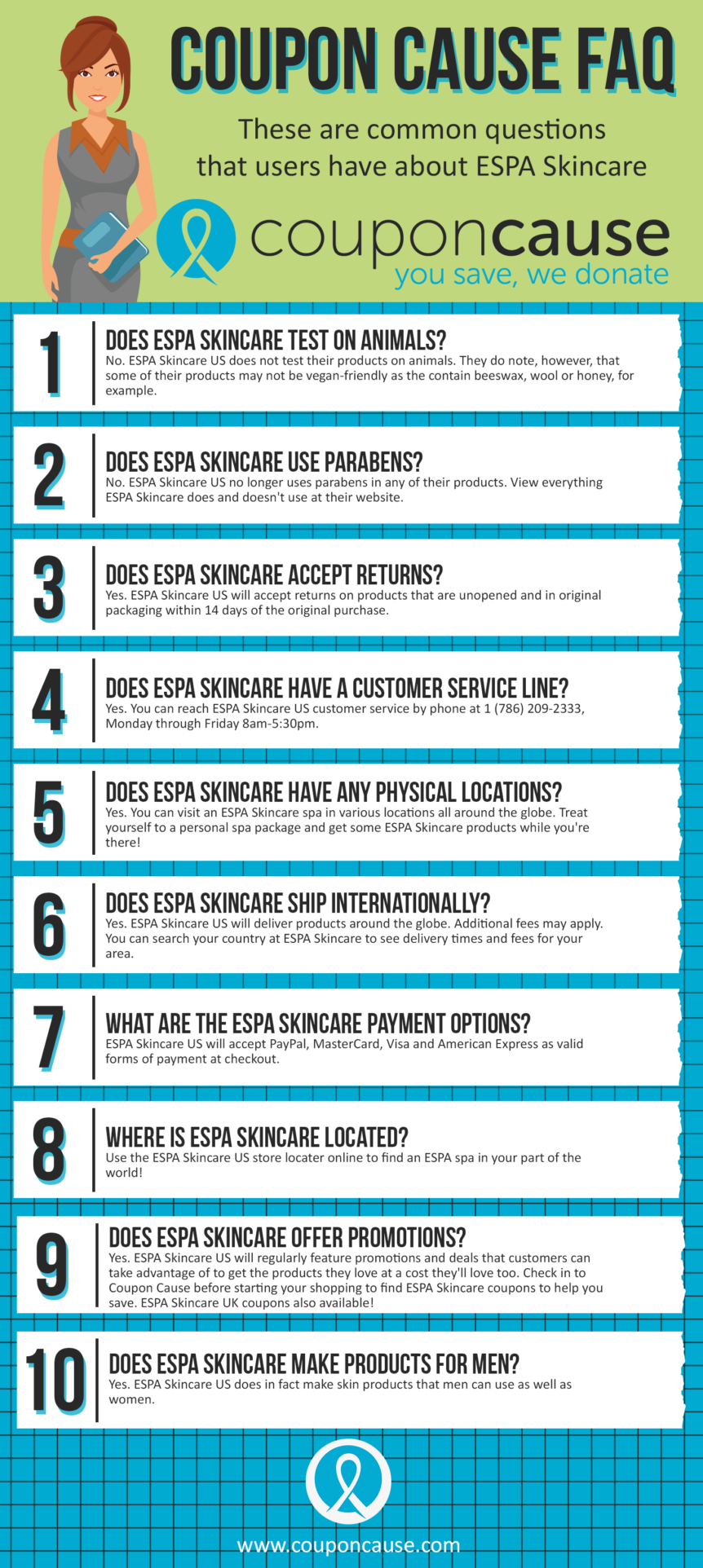 COUPON CAUSE FAQ

These are common questions that users have about ESPA Skincare

couponcause
you save, we donate

1
DOES ESPA SKINCARE TEST ON ANIMALS?
No. ESPA Skincare US does not test their products on animals. They do note, however, that some of their products may not be vegan-friendly as the contain beeswax, wool or honey, for example.

2
DOES ESPA SKINCARE USE PARABENS?
No. ESPA Skincare US no longer uses parabens in any of their products. View everything ESPA Skincare does and doesn't use at their website.

3
DOES ESPA SKINCARE ACCEPT RETURNS?
Yes. ESPA Skincare US will accept returns on products that are unopened and in original packaging within 14 days of the original purchase.

4
DOES ESPA SKINCARE HAVE A CUSTOMER SERVICE LINE?
Yes. You can reach ESPA Skincare US customer service by phone at 1 (786) 209-2333, Monday through Friday 8am-5:30pm.

5
DOES ESPA SKINCARE HAVE ANY PHYSICAL LOCATIONS?
Yes. You can visit an ESPA Skincare spa in various locations all around the globe. Treat yourself to a personal spa package and get some ESPA Skincare products while you're there!

6
DOES ESPA SKINCARE SHIP INTERNATIONALLY?
Yes. ESPA Skincare US will deliver products around the globe. Additional fees may apply. You can search your country at ESPA Skincare to see delivery times and fees for your area.

7
WHAT ARE THE ESPA SKINCARE PAYMENT OPTIONS?
ESPA Skincare US will accept PayPal, MasterCard, Visa and American Express as valid forms of payment at checkout.

8
WHERE IS ESPA SKINCARE LOCATED?
Use the ESPA Skincare US store locater online to find an ESPA spa in your part of the world!

9
DOES ESPA SKINCARE OFFER PROMOTIONS?
Yes. ESPA Skincare US will regularly feature promotions and deals that customers can take advantage of to get the products they love at a cost they'll love too. Check in to Coupon Cause before starting your shopping to find ESPA Skincare coupons to help you save. ESPA Skincare UK coupons also available!

10
DOES ESPA SKINCARE MAKE PRODUCTS FOR MEN?
Yes. ESPA Skincare US does in fact make skin products that men can use as well as women.

www.couponcause.com