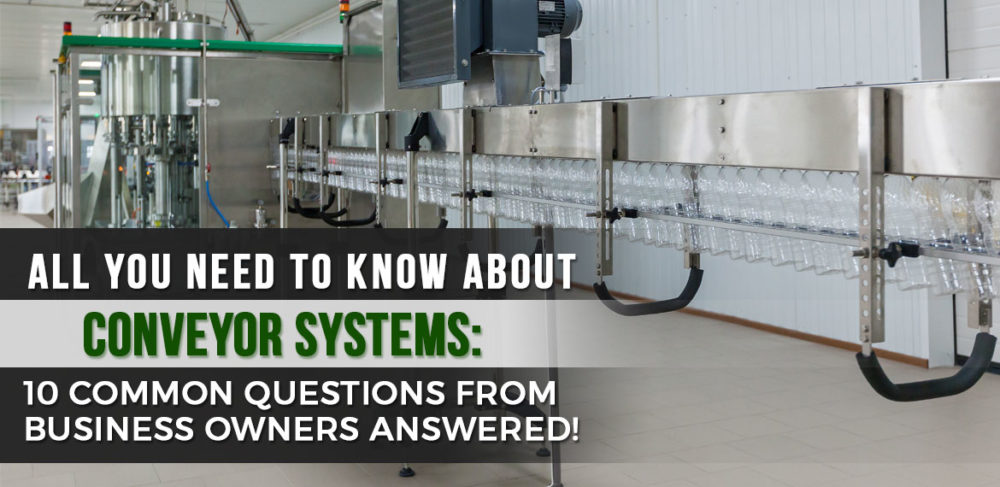 ALL YOU NEED TO KNOW ABOUT
CONVEYOR SYSTEMS:
10 COMMON QUESTIONS FROM BUSINESS OWNERS ANSWERED!