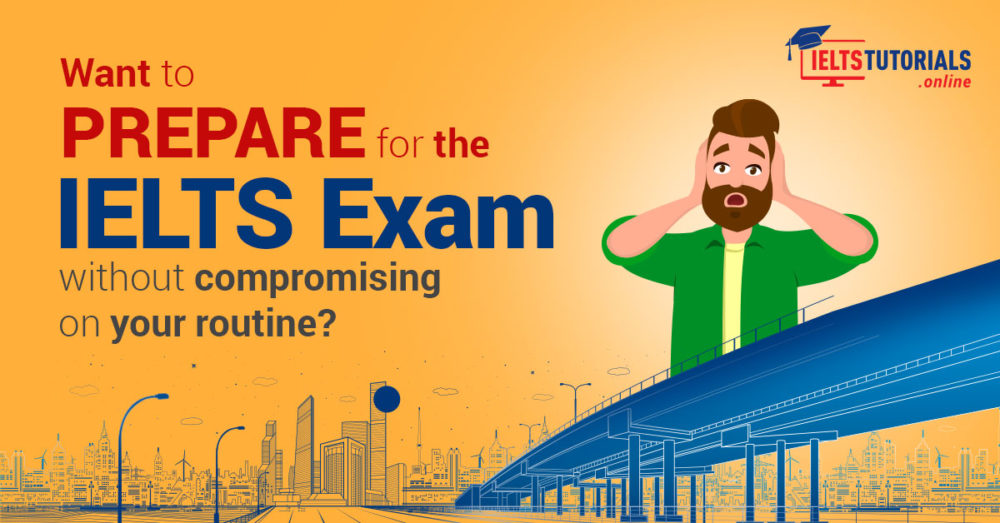 IELTSTUTORIALS
.online

Want to PREPARE for the IELTS Exam without compromising on your routine?