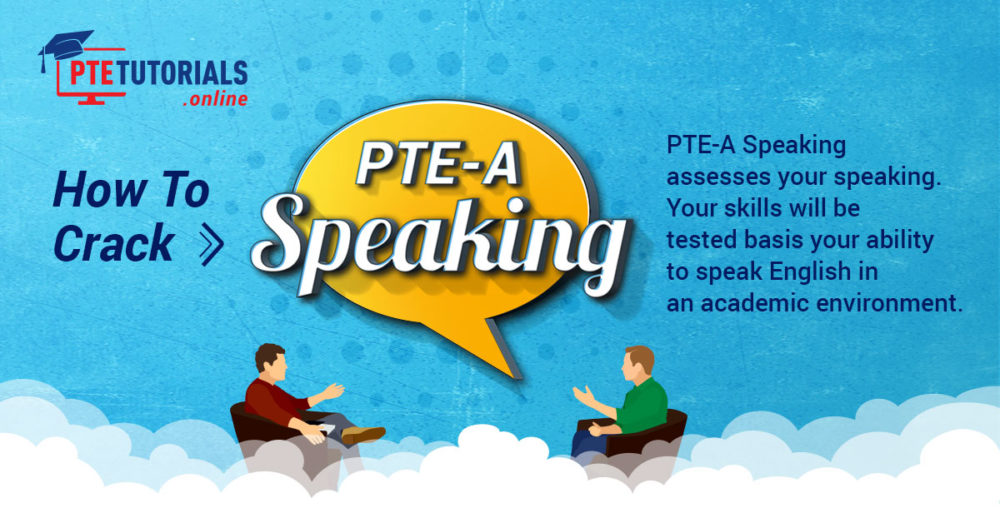 PTETUTORIALS
.online

How To Crack

PTE-A
Speaking

PTE-A Speaking assesses your speaking. Your skills will be tested basis your ability to speak English in an academic environment.