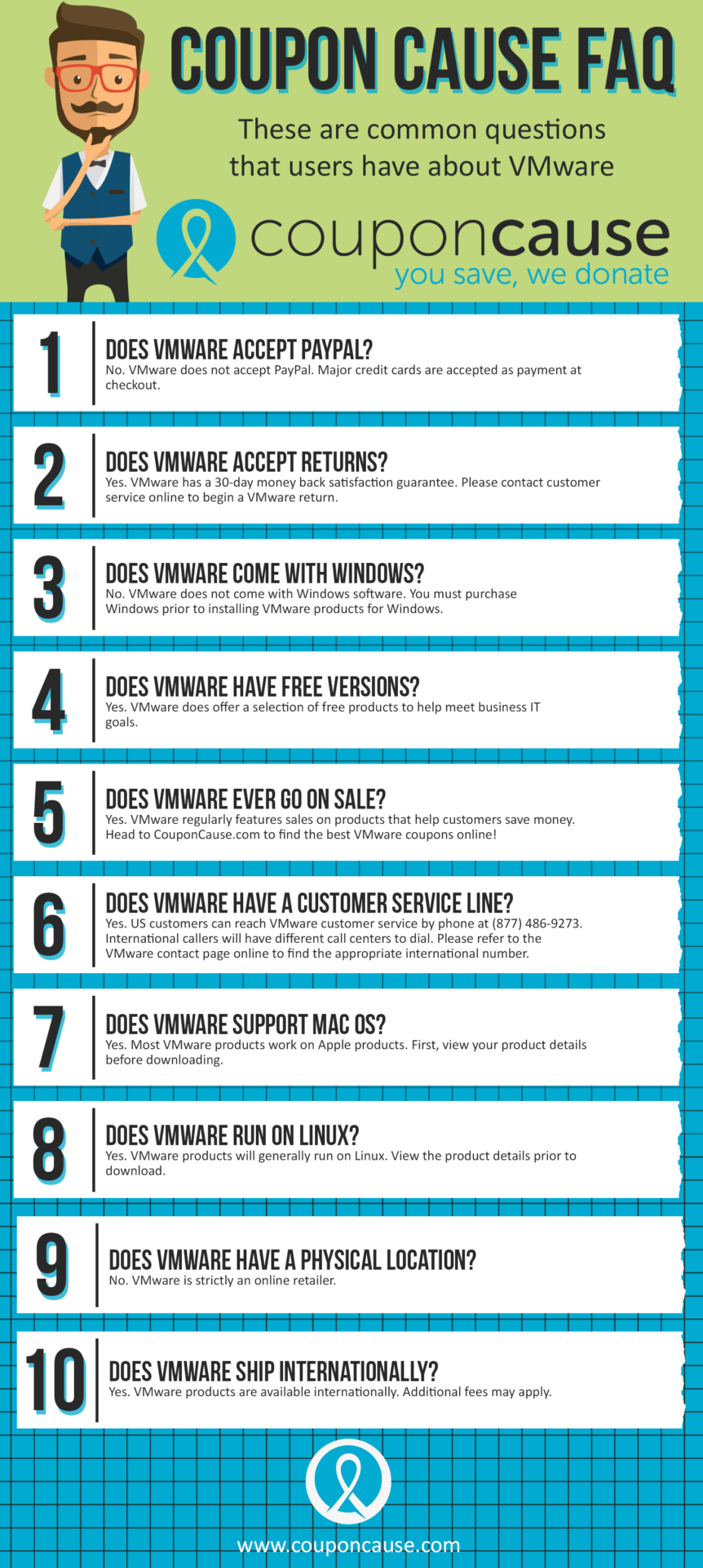 COUPON CAUSE FAQ

These are common questions that users have about VMware

couponcause
you save, we donate

1
DOES VMWARE ACCEPT PAYPAL?
No. VMware does not accept PayPal. Major credit cards are accepted as payment at checkout.

2
DOES VMWARE ACCEPT RETURNS?
Yes. VMware has a 30-day money back satisfaction guarantee. Please contact customer service online to begin a VMware return.

3
DOES VMWARE COME WITH WINDOWS?
No. VMware does not come with Windows software. You must purchase Windows prior to installing VMware products for Windows.

4
DOES VMWARE HAVE FREE VERSIONS?
Yes. VMware does offer a selection of free products to help meet business IT goals.

5
DOES VMWARE EVER GO ON SALE?
Yes. VMware regularly features sales on products that help customers save money. Head to CouponCause.com to find the best VMware coupons online!

6
DOES VMWARE HAVE A CUSTOMER SERVICE LINE?
Yes. US customers can reach VMware customer service by phone at (877) 486-9273. International callers will have different call centers to dial. Please refer to the VMware contact page online to find the appropriate international number.

7
DOES VMWARE SUPPORT MAC OS?
Yes. Most VMware products work on Apple products. First, view your product details before downloading.

8
DOES VMWARE RUN ON LINUX?
Yes. VMware products will generally run on Linux. View the product details prior to download.

9
DOES VMWARE HAVE A PHYSICAL LOCATION?
No. VMware is strictly an online retailer.

10
DOES VMWARE SHIP INTERNATIONALLY?
Yes. VMware products are available internationally. Additional fees may apply.

www.couponcause.com