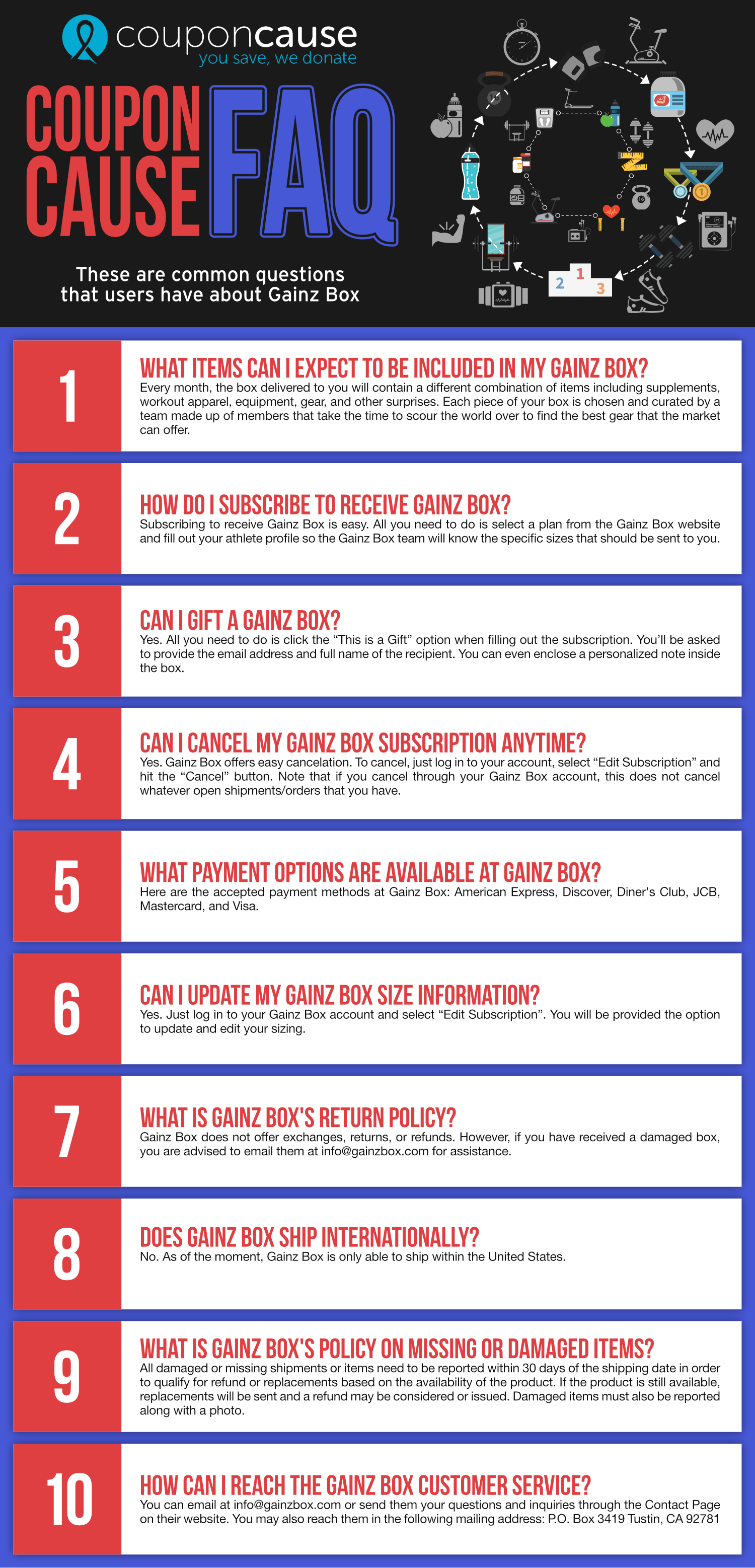 couponcause
you save, we donate

COUPON CAUSE FAQ

These are common questions that users have about Gainz Box

2 1 3

1
WHAT ITEMS CAN I EXPECT TO BE INCLUDED IN MY GAINZ BOX?
Every month, the box delivered to you will contain a different combination of items including supplements, workout apparel, equipment, gear, and other surprises. Each piece of your box is chosen and curated by a team made up of members that take the time to scour the world over to find the best gear that the market can offer.

2
HOW DO I SUBSCRIBE TO RECEIVE GAINZ BOX?
Subscribing to receive Gainz Box is easy. All you need to do is select a plan from the Gainz Box website and fill out your athlete profile so the Gainz Box team will know the specific sizes that should be sent to you.

3
CAN I GIFT A GAINZ BOX?
Yes. All you need to do is click the “This is a Gift” option when filling out the subscription. You’ll be asked to provide the email address and full name of the recipient. You can even enclose a personalized note inside the box.

4
CAN I CANCEL MY GAINZ BOX SUBSCRIPTION ANYTIME?
Yes. Gainz Box offers easy cancelation. To cancel, just log in to your account, select “Edit Subscription” and hit the “Cancel” button. Note that if you cancel through your Gainz Box account, this does not cancel whatever open shipments/orders that you have.

5
WHAT PAYMENT OPTIONS ARE AVAILABLE AT GAINZ BOX?
Here are the accepted payment methods at Gainz Box: American Express, Discover, Diner's Club, JCB, Mastercard, and Visa.

6
CAN I UPDATE MY GAINZ BOX SIZE INFORMATION?
Yes. Just log in to your Gainz Box account and select “Edit Subscription”. You will be provided the option to update and edit your sizing.

7
WHAT IS GAINZ BOX'S RETURN POLICY?
Gainz Box does not offer exchanges, returns, or refunds. However, if you have received a damaged box, you are advised to email them at info@gainzbox.com for assistance.

8
DOES GAINZ BOX SHIP INTERNATIONALLY?
No. As of the moment, Gainz Box is only able to ship within the United States.

9
WHAT IS GAINZ BOX'S POLICY ON MISSING OR DAMAGED ITEMS?
All damaged or missing shipments or items need to be reported within 30 days of the shipping date in order to qualify for refund or replacements based on the availability of the product. If the product is still available, replacements will be sent and a refund may be considered or issued. Damaged items must also be reported along with a photo.

10
HOW CAN I REACH THE GAINZ BOX CUSTOMER SERVICE?
You can email at info@gainzbox.com or send them your questions and inquiries through the Contact Page on their website. You may also reach them in the following mailing address: P.O. Box 3419 Tustin, CA 92781