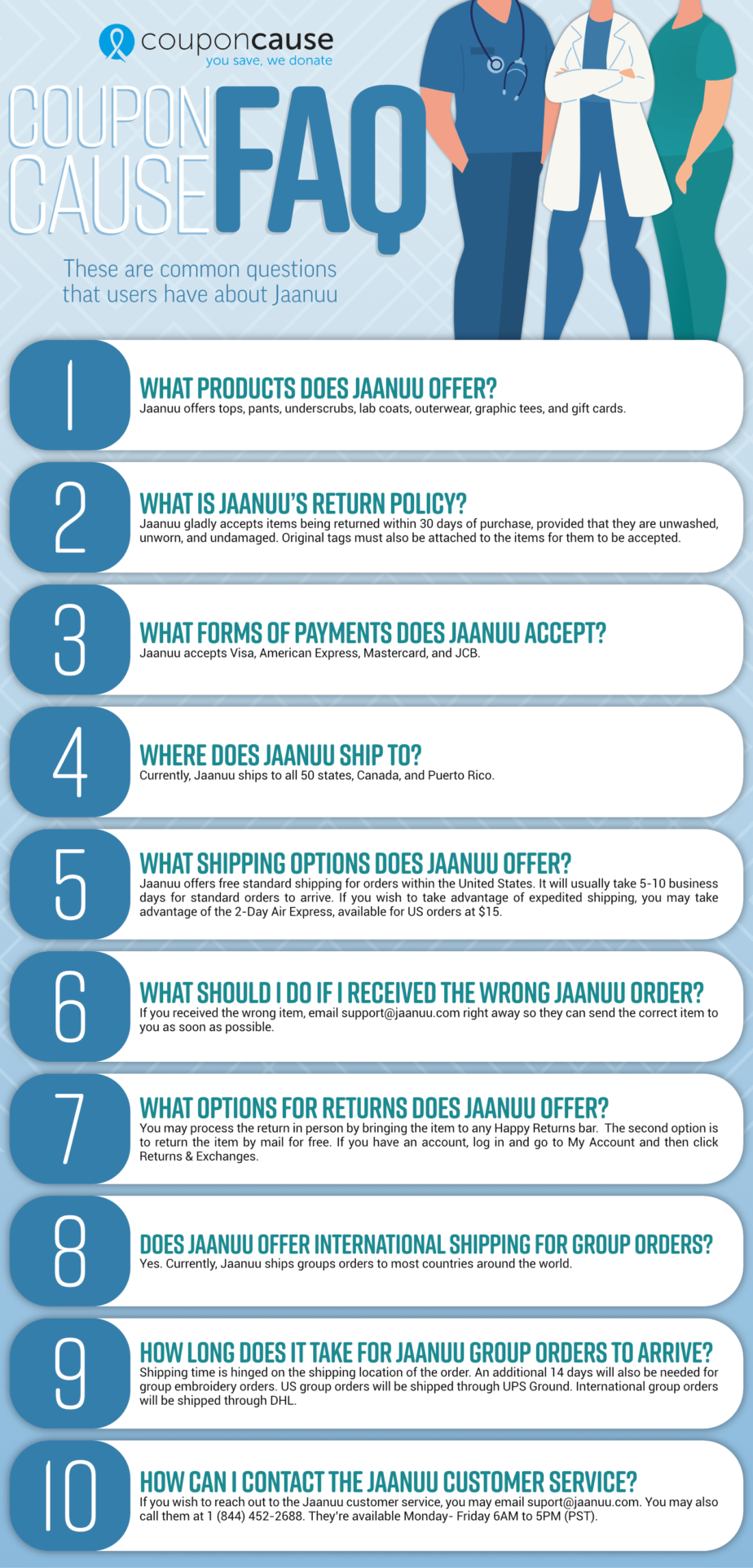 couponcause
you save, we donate

COUPON CAUSE FAQ

These are common questions that users have about Jaanuu

1
WHAT PRODUCTS DOES JAANUU OFFER?
Jaanuu offers tops, pants, underscrubs, lab coats, outerwear, graphic tees, and gift cards.

2
WHAT IS JAANUU'S RETURN POLICY?
Jaanuu gladly accepts items being returned within 30 days of purchase, provided that they are unwashed, unworn, and undamaged. Original tags must also be attached to the items for them to be accepted.

3
WHAT FORMS OF PAYMENTS DOES JAANUU ACCEPT?
Jaanuu accepts Visa, American Express, Mastercard, and JCB.

4
WHERE DOES JAANUU SHIP TO?
Currently, Jaanuu ships to all 50 states, Canada, and Puerto Rico.

5
WHAT SHIPPING OPTIONS DOES JAANUU OFFER?
Jaanuu offers free standard shipping for orders within the United States. It will usually take 5-10 business days for standard orders to arrive. If you wish to take advantage of expedited shipping, you may take advantage of the 2-Day Air Express, available for US orders at $15.

6
WHAT SHOULD I DO IF I RECEIVED THE WRONG JAANUU ORDER?
If you received the wrong item, email support@jaanuu.com right away so they can send the correct item to you as soon as possible.

7
WHAT OPTIONS FOR RETURNS DOES JAANUU OFFER?
You may process the return in person by bringing the item to any Happy Returns bar. The second option is to return the item by mail for free. If you have an account, log in and go to My Account and then click Returns & Exchanges.

8
DOES JAANUU OFFER INTERNATIONAL SHIPPING FOR GROUP ORDERS?
Yes. Currently, Jaanuu ships groups orders to most countries around the world.

9
HOW LONG DOES IT TAKE FOR JAANUU GROUP ORDERS TO ARRIVE?
Shipping time is hinged on the shipping location of the order. An additional 14 days will also be needed for group embroidery orders. US group orders will be shipped through UPS Ground. International group orders will be shipped through DHL.

10
HOW CAN I CONTACT THE JAANUU CUSTOMER SERVICE?
If you wish to reach out to the Jaanuu customer service, you may email suport@jaanuu.com. You may also call them at 1 (844) 452-2688. They're available Monday- Friday 6AM to 5PM (PST).