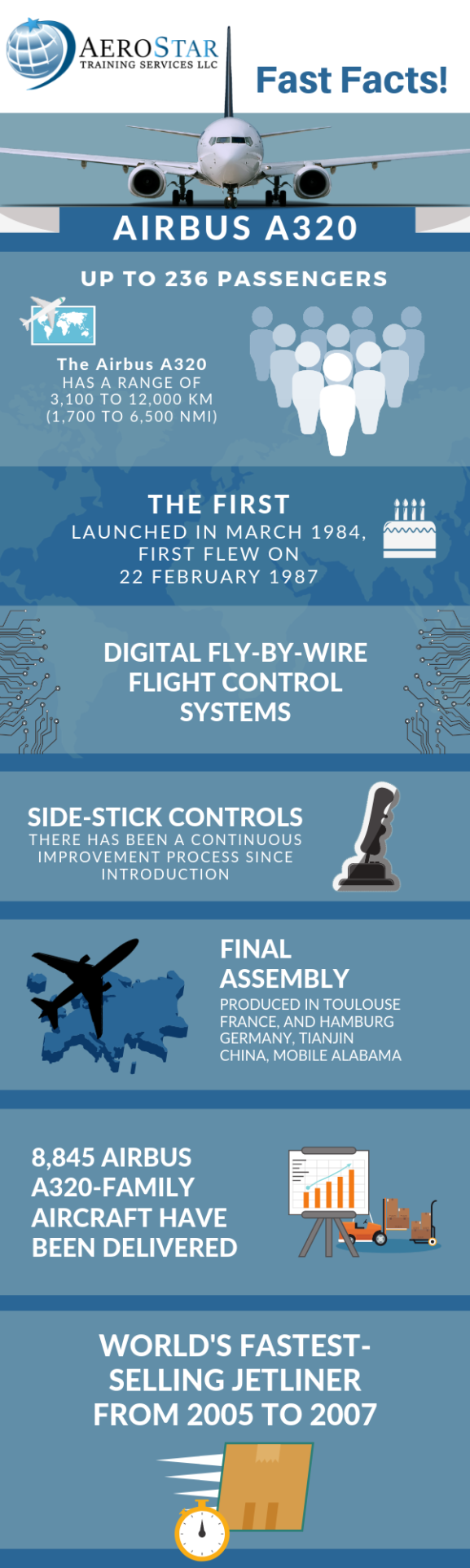 AEROSTAR
TRAINING SERVICES LLC

Fast Facts!

AIRBUS A320

UP TO 236 PASSENGERS

The Airbus A320 HAS A RANGE OF 3,100 TO 12,000 KM (1,700 TO 6,500 NMI)

THE FIRST
LAUNCHED IN MARCH 1984, FIRST FLEW ON 22 FEBRUARY 1987

DIGITAL FLY-BY-WIRE FLIGHT CONTROL SYSTEMS

SIDE-STICK CONTROLS
THERE HAS BEEN A CONTINUOUS IMPROVEMENT PROCESS SINCE INTRODUCTION

FINAL ASSEMBLY
PRODUCED IN TOULOUSE FRANCE, AND HAMBURG GERMANY, TIANJIN CHINA, MOBILE ALABAMA

8,845 AIRBUS A320-FAMILY AIRCRAFT HAVE BEEN DELIVERED

WORLD'S FASTEST-SELLING JETLINER FROM 2005 TO 2007