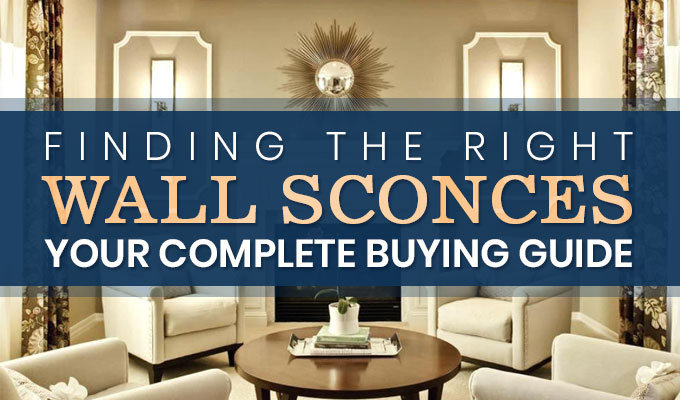 FINDING THE RIGHT
WALL SCONCES
YOUR COMPLETE BUYING GUIDE