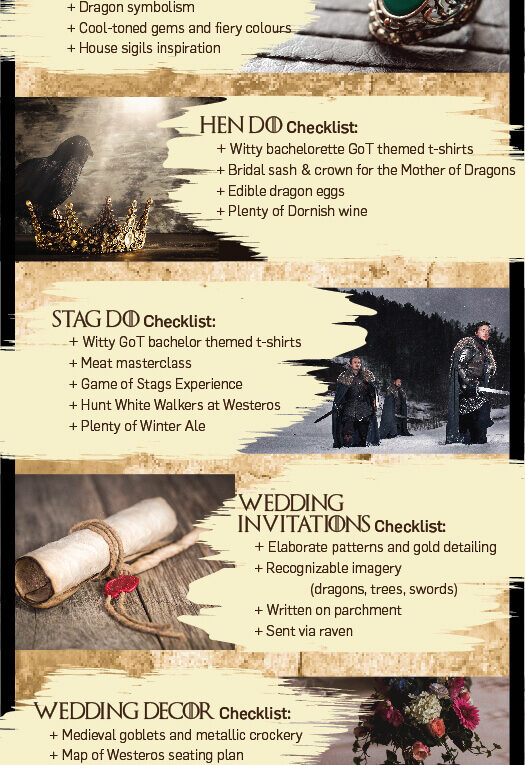 + Dragon symbolism
+ Cool-toned gems and fiery colours
+ House sigils inspiration

HEN DO Checklist:
+ Witty bachelorette GoT themed t-shirts
+ Bridal sash & crown for the Mother of Dragons
+ Edible dragon eggs
+ Plenty of Dornish wine

STAG DO Checklist:
+ Witty GoT bachelor themed t-shirts
+ Meat masterclass
+ Game of Stags Experience
+ Hunt White Walkers at Westeros
+ Plenty of Winter Ale

WEDDING INVITATIONS Checklist:
+ Elaborate patterns and gold detailing
+ Recognizable imagery (dragons, trees, swords)
+ Written on parchment
+ Sent via raven

WEDDING DECOR Checklist:
+ Medieval goblets and metallic crockery
+ Map of Westeros seating plan