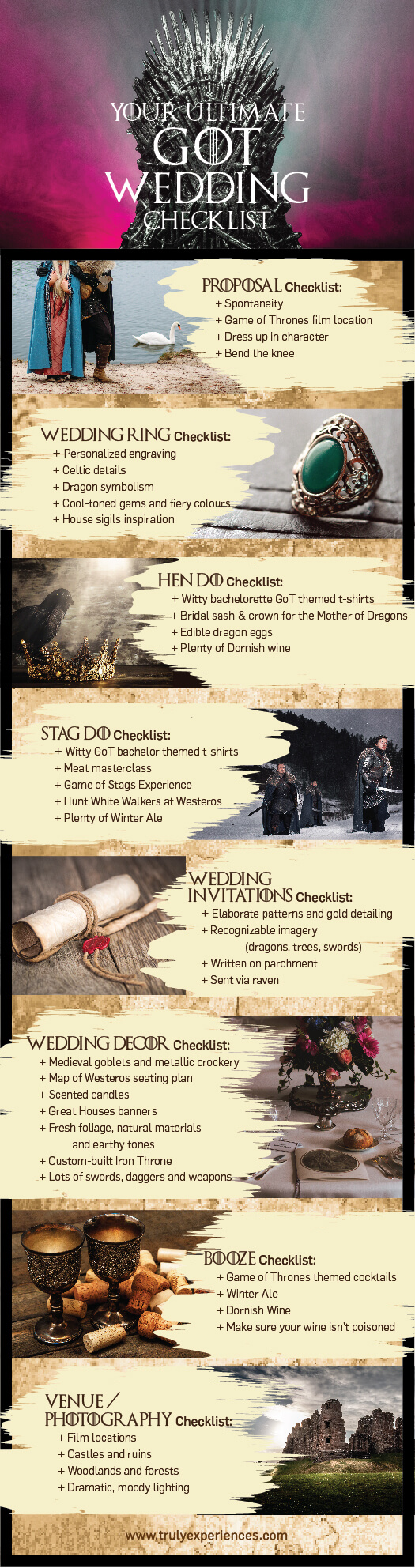 YOUR ULTIMATE GOT WEDDING CHECKLIST

PROPOSAL Checklist:
+ Spontaneity
+ Game of Thrones film location
+ Dress up in character
+ Bend the knee

WEDDING RING Checklist:
+ Personalized engraving
+ Celtic details
+ Dragon symbolism
+ Cool-toned gems and fiery colours
+ House sigils inspiration

HEN DO Checklist:
+ Witty bachelorette GoT themed t-shirts
+ Bridal sash & crown for the Mother of Dragons
+ Edible dragon eggs
+ Plenty of Dornish wine

STAG DO Checklist:
+ Witty GoT bachelor themed t-shirts
+ Meat masterclass
+ Game of Stags Experience
+ Hunt White Walkers at Westeros
+ Plenty of Winter Ale

WEDDING INVITATIONS Checklist:
+ Elaborate patterns and gold detailing
+ Recognizable imagery (dragons, trees, swords)
+ Written on parchment
+ Sent via raven

WEDDING DECOR Checklist:
+ Medieval goblets and metallic crockery
+ Map of Westeros seating plan
+ Scented candles
+ Great Houses banners
+ Fresh foliage, natural materials and earthy tones
+ Custom-built Iron Throne
+ Lots of swords, daggers and weapons

BOOZE Checklist:
+ Game of Thrones themed cocktails
+ Winter Ale
+ Dornish Wine
+ Make sure your wine isn't poisoned

VENUE / PHOTOGRAPHY Checklist:
+ Film locations
+ Castles and ruins
+ Woodlands and forests
+ Dramatic, moody lighting

www.trulyexperiences.com