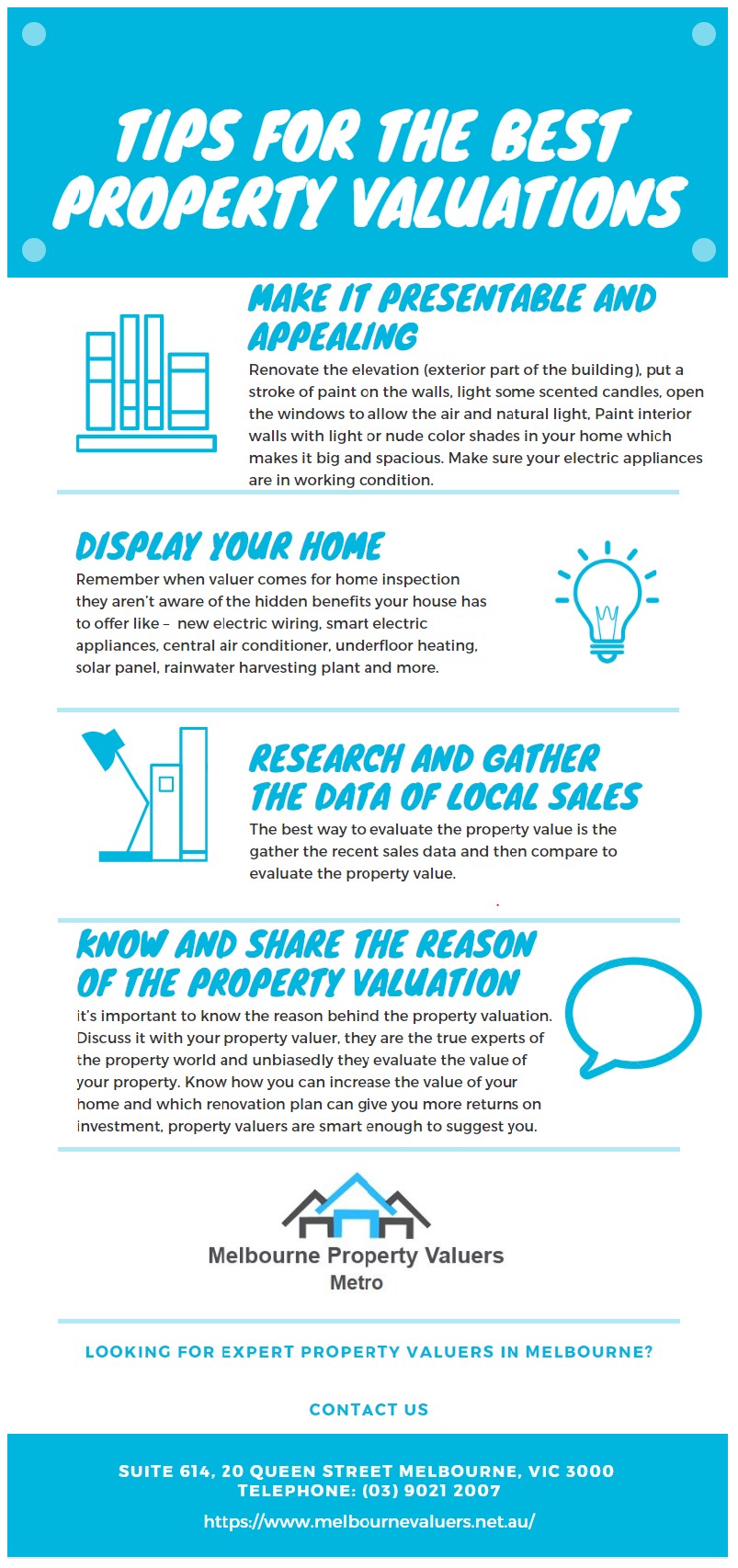 TIPS FOR THE BEST PROPERTY VALUATIONS

MAKE IT PRESENTABLE AND APPEALING

Renovate the elevation (exterior part of the building), put a stroke of paint on the walls, light some scented candles, open the windows to allow the air and natural light, Paint interior walls with light or nude color shades in your home which makes it big and spacious. Make sure your electric appliances are in working condition.

DISPLAY YOUR HOME

Remember when valuer comes for home inspection they aren't aware of the hidden benefits your house has to offer like – new electric wiring, smart electric appliances, central air conditioner, underfloor heating, solar panel, rainwater harvesting plant and more.

RESEARCH AND GATHER THE DATA OF LOCAL SALES

The best way to evaluate the property value is the gather the recent sales data and then compare to evaluate the property value.

KNOW AND SHARE THE REASON OF THE PROPERTY VALUATION

it's important to know the reason behind the property valuation. Discuss it with your property valuer, they are the true experts of the property world and unbiasedly they evaluate the value of your property. Know how you can increase the value of your home and which renovation plan can give you more returns on investment, property valuers are smart enough to suggest you.

Melbourne Property Valuers
Metro

LOOKING FOR EXPERT PROPERTY VALUERS IN MELBOURNE?

CONTACT US

SUITE 614, 20 QUEEN STREET MELBOURNE, VIC 3000
TELEPHONE: (03) 9021 2007
https://www.melbournevaluers.net.au/