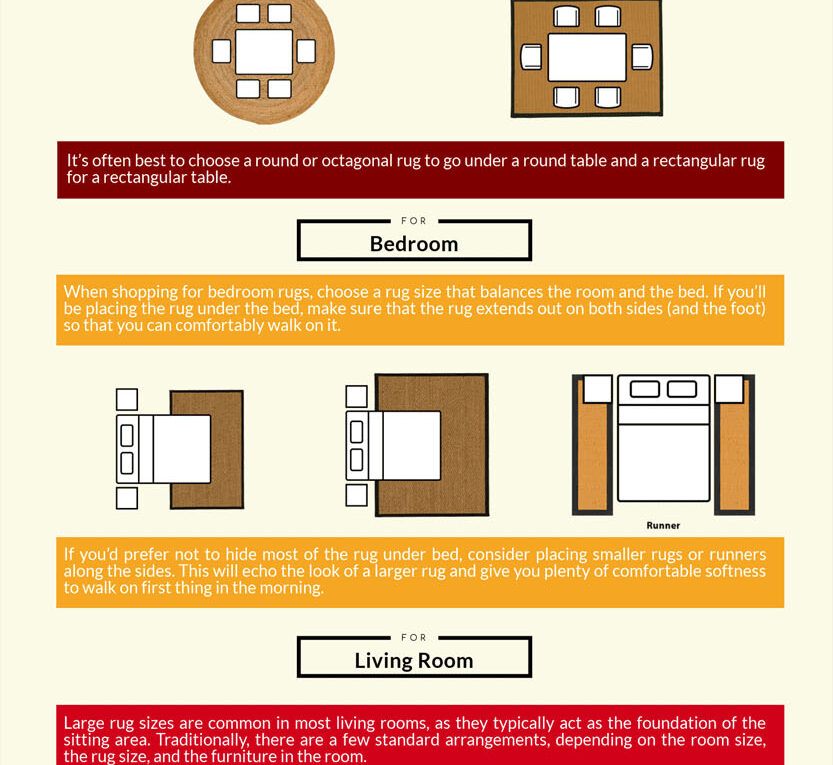 It's often best to choose a round or octagonal rug to go under a round table and a rectangular rug for a rectangular table.

FOR
Bedroom

When shopping for bedroom rugs, choose a rug size that balances the room and the bed. If you'll be placing the rug under the bed, make sure that the rug extends out on both sides (and the foot) so that you can comfortably walk on it.

Runner

If you'd prefer not to hide most of the rug under bed, consider placing smaller rugs or runners along the sides. This will echo the look of a larger rug and give you plenty of comfortable softness to walk on first thing in the morning.

FOR
Living Room

Large rug sizes are common in most living rooms, as they typically act as the foundation of the sitting area. Traditionally, there are a few standard arrangements, depending on the room size, the rug size, and the furniture in the room.