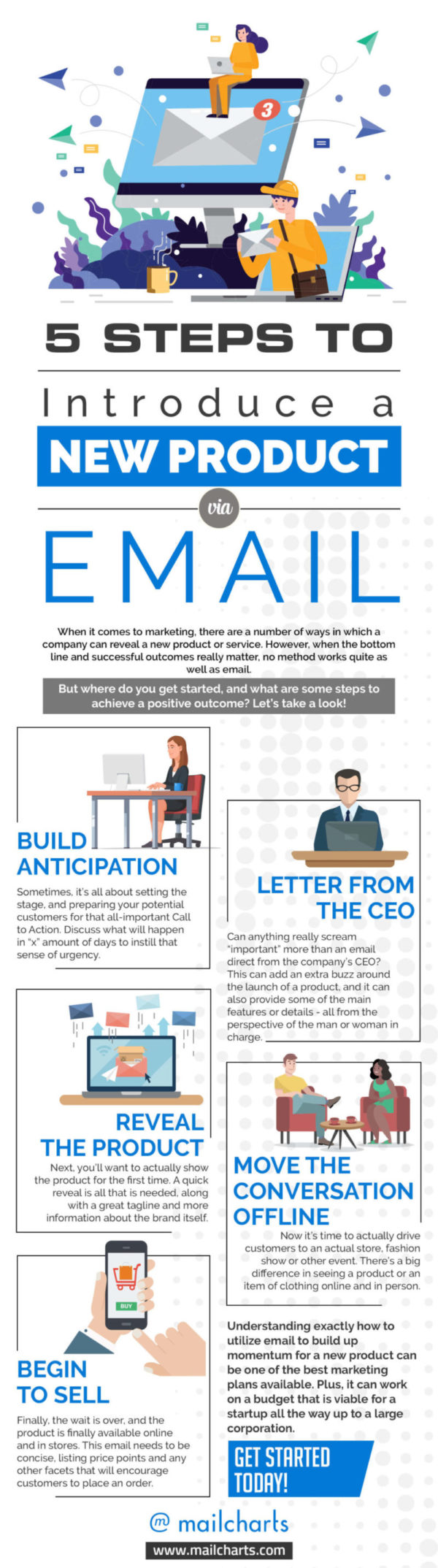 3

5 STEPS TO

Introduce a

NEW PRODUCT

via

EMAIL

When it comes to marketing, there are a number of ways in which a company can reveal a new product or service. However, when the bottom line and successful outcomes really matter, no method works quite as well as email.

But where do you get started, and what are some steps to achieve a positive outcome? Let's take a look!

BUILD ANTICIPATION

Sometimes, it's all about setting the stage, and preparing your potential customers for that all-important Call to Action. Discuss what will happen in "x" amount of days to instill that sense of urgency.

LETTER FROM THE CEO

Can anything really scream "important" more than an email direct from the company's CEO? This can add an extra buzz around the launch of a product, and it can also provide some of the main features or details - all from the perspective of the man or woman in charge.

REVEAL THE PRODUCT

Next, you'll want to actually show the product for the first time. A quick reveal is all that is needed, along with a great tagline and more information about the brand itself.

MOVE THE CONVERSATION OFFLINE

Now it's time to actually drive customers to an actual store, fashion show or other event. There's a big difference in seeing a product or an item of clothing online and in person.

BUY

BEGIN TO SELL

Finally, the wait is over, and the product is finally available online and in stores. This email needs to be concise, listing price points and any other facets that will encourage customers to place an order.

Understanding exactly how to utilize email to build up momentum for a new product can be one of the best marketing plans available. Plus, it can work on a budget that is viable for a startup all the way up to a large corporation.

GET STARTED TODAY!

mailcharts

www.mailcharts.com