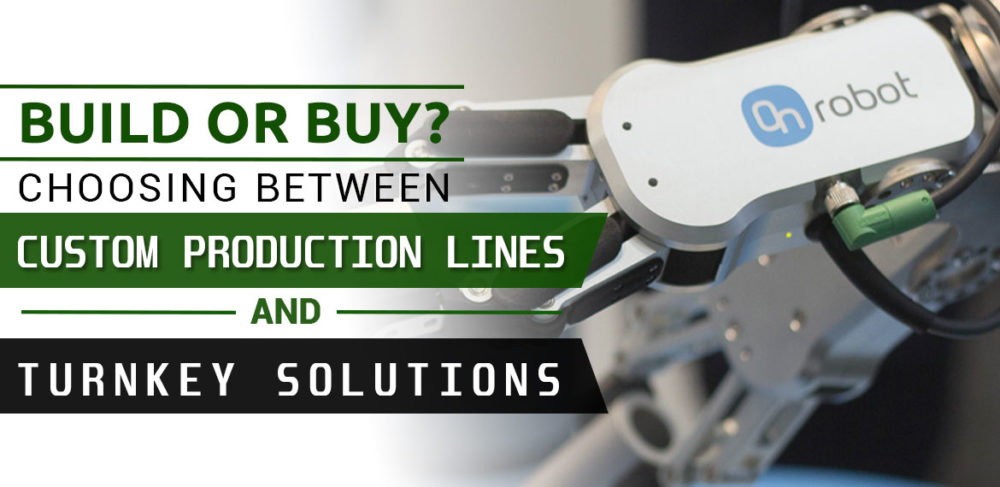 BUILD OR BUY?
CHOOSING BETWEEN
CUSTOM PRODUCTION LINES
AND
TURNKEY SOLUTIONS

On robot