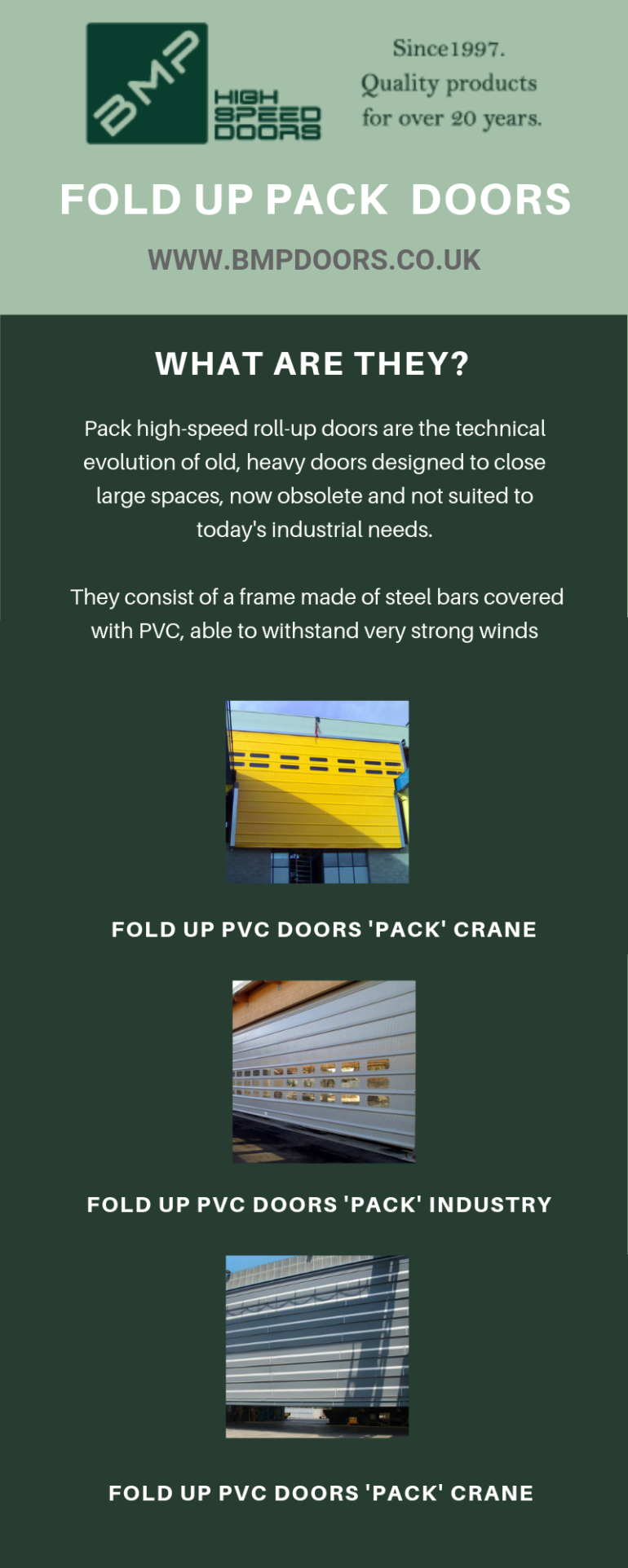 BMP

HIGH SPEED DOORS

Since1997.
Quality products for over 20 years.

FOLD UP PACK DOORS

WWW.BMPDOORS.CO.UK

WHAT ARE THEY?

Pack high-speed roll-up doors are the technical evolution of old, heavy doors designed to close large spaces, now obsolete and not suited to today's industrial needs.

They consist of a frame made of steel bars covered with PVC, able to withstand very strong winds

FOLD UP PVC DOORS 'PACK' CRANE

FOLD UP PVC DOORS 'PACK' INDUSTRY

FOLD UP PVC DOORS 'PACK' CRANE