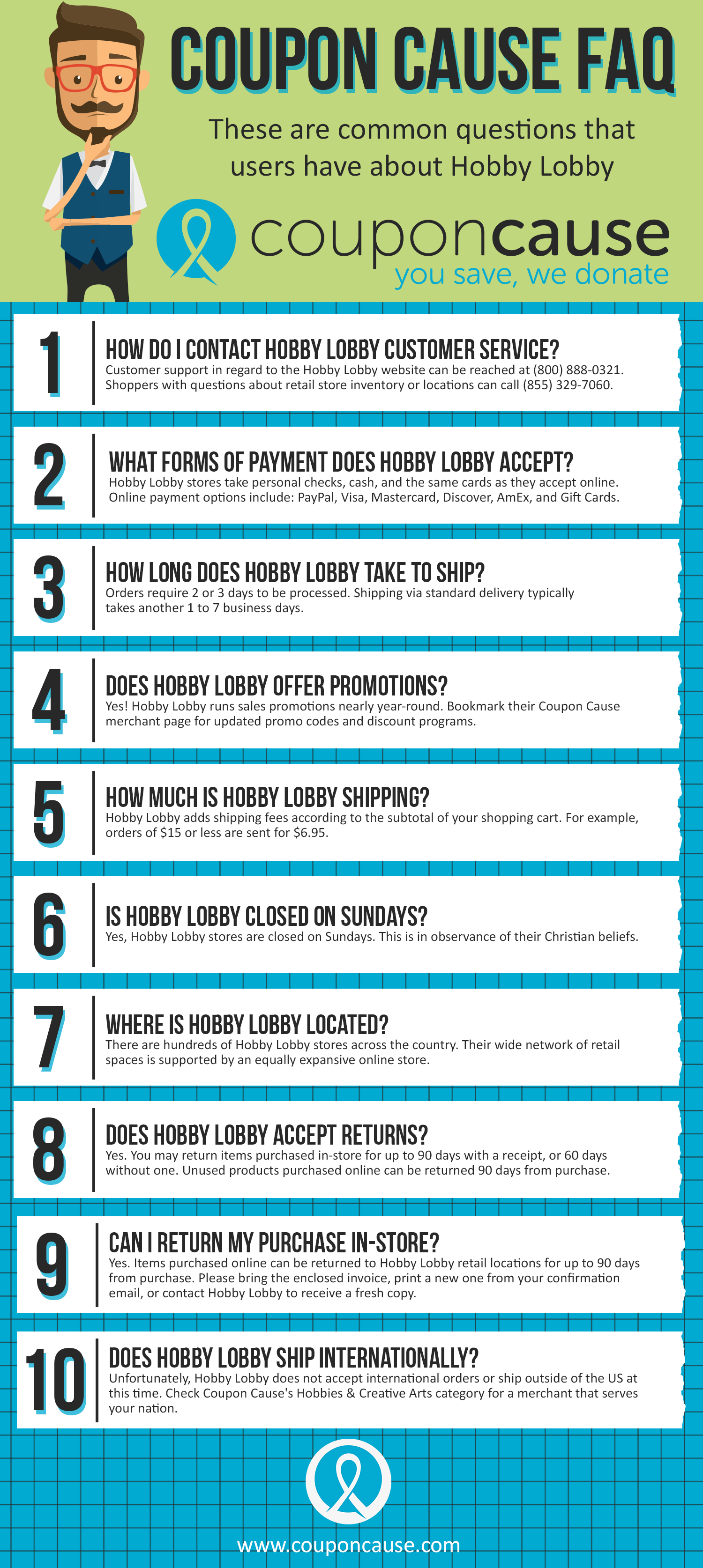 COUPON CAUSE FAQ

These are common questions that users have about Hobby Lobby

couponcause
you save, we donate

1
HOW DO I CONTACT HOBBY LOBBY CUSTOMER SERVICE?
Customer support in regard to the Hobby Lobby website can be reached at (800) 888-0321. Shoppers with questions about retail store inventory or locations can call (855) 329-7060.

2
WHAT FORMS OF PAYMENT DOES HOBBY LOBBY ACCEPT?
Hobby Lobby stores take personal checks, cash, and the same cards as they accept online. Online payment options include: PayPal, Visa, Mastercard, Discover, AmEx, and Gift Cards.

3
HOW LONG DOES HOBBY LOBBY TAKE TO SHIP?
Orders require 2 or 3 days to be processed. Shipping via standard delivery typically takes another 1 to 7 business days.

4
DOES HOBBY LOBBY OFFER PROMOTIONS?
Yes! Hobby Lobby runs sales promotions nearly year-round. Bookmark their Coupon Cause merchant page for updated promo codes and discount programs.

5
HOW MUCH IS HOBBY LOBBY SHIPPING?
Hobby Lobby adds shipping fees according to the subtotal of your shopping cart. For example, orders of $15 or less are sent for $6.95.

6
IS HOBBY LOBBY CLOSED ON SUNDAYS?
Yes, Hobby Lobby stores are closed on Sundays. This is in observance of their Christian beliefs.

7
WHERE IS HOBBY LOBBY LOCATED?
There are hundreds of Hobby Lobby stores across the country. Their wide network of retail spaces is supported by an equally expansive online store.

8
DOES HOBBY LOBBY ACCEPT RETURNS?
Yes. You may return items purchased in-store for up to 90 days with a receipt, or 60 days without one. Unused products purchased online can be returned 90 days from purchase.

9
CAN I RETURN MY PURCHASE IN-STORE?
Yes. Items purchased online can be returned to Hobby Lobby retail locations for up to 90 days from purchase. Please bring the enclosed invoice, print a new one from your confirmation email, or contact Hobby Lobby to receive a fresh copy.

10
DOES HOBBY LOBBY SHIP INTERNATIONALLY?
Unfortunately, Hobby Lobby does not accept international orders or ship outside of the US at this time. Check Coupon Cause's Hobbies & Creative Arts category for a merchant that serves your nation.

www.couponcause.com