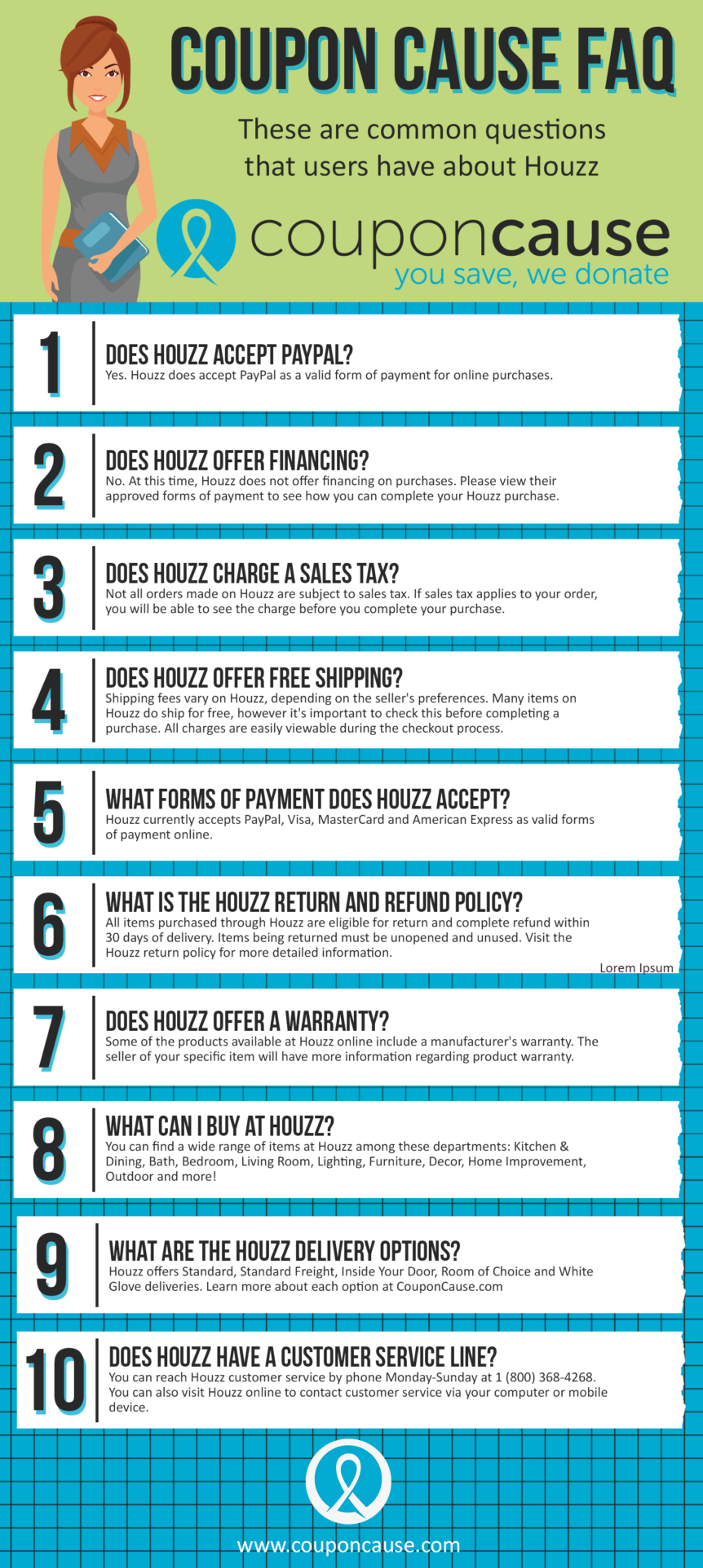 COUPON CAUSE FAQ

These are common questions that users have about Houzz

couponcause
you save, we donate

1
DOES HOUZZ ACCEPT PAYPAL?
Yes. Houzz does accept PayPal as a valid form of payment for online purchases.

2
DOES HOUZZ OFFER FINANCING?
No. At this time, Houzz does not offer financing on purchases. Please view their approved forms of payment to see how you can complete your Houzz purchase.

3
DOES HOUZZ CHARGE A SALES TAX?
Not all orders made on Houzz are subject to sales tax. If sales tax applies to your order, you will be able to see the charge before you complete your purchase.

4
DOES HOUZZ OFFER FREE SHIPPING?
Shipping fees vary on Houzz, depending on the seller's preferences. Many items on Houzz do ship for free, however it's important to check this before completing a purchase. All charges are easily viewable during the checkout process.

5
WHAT FORMS OF PAYMENT DOES HOUZZ ACCEPT?
Houzz currently accepts PayPal, Visa, MasterCard and American Express as valid forms of payment online.

6
WHAT IS THE HOUZZ RETURN AND REFUND POLICY?
All items purchased through Houzz are eligible for return and complete refund within 30 days of delivery. Items being returned must be unopened and unused. Visit the Houzz return policy for more detailed information.
Lorem Ipsum

7
DOES HOUZZ OFFER A WARRANTY?
Some of the products available at Houzz online include a manufacturer's warranty. The seller of your specific item will have more information regarding product warranty.

8
WHAT CAN I BUY AT HOUZZ?
You can find a wide range of items at Houzz among these departments: Kitchen & Dining, Bath, Bedroom, Living Room, Lighting, Furniture, Decor, Home Improvement, Outdoor and more!

9
WHAT ARE THE HOUZZ DELIVERY OPTIONS?
Houzz offers Standard, Standard Freight, Inside Your Door, Room of Choice and White Glove deliveries. Learn more about each option at CouponCause.com

10
DOES HOUZZ HAVE A CUSTOMER SERVICE LINE?
You can reach Houzz customer service by phone Monday-Sunday at 1 (800) 368-4268. You can also visit Houzz online to contact customer service via your computer or mobile device.

www.couponcause.com