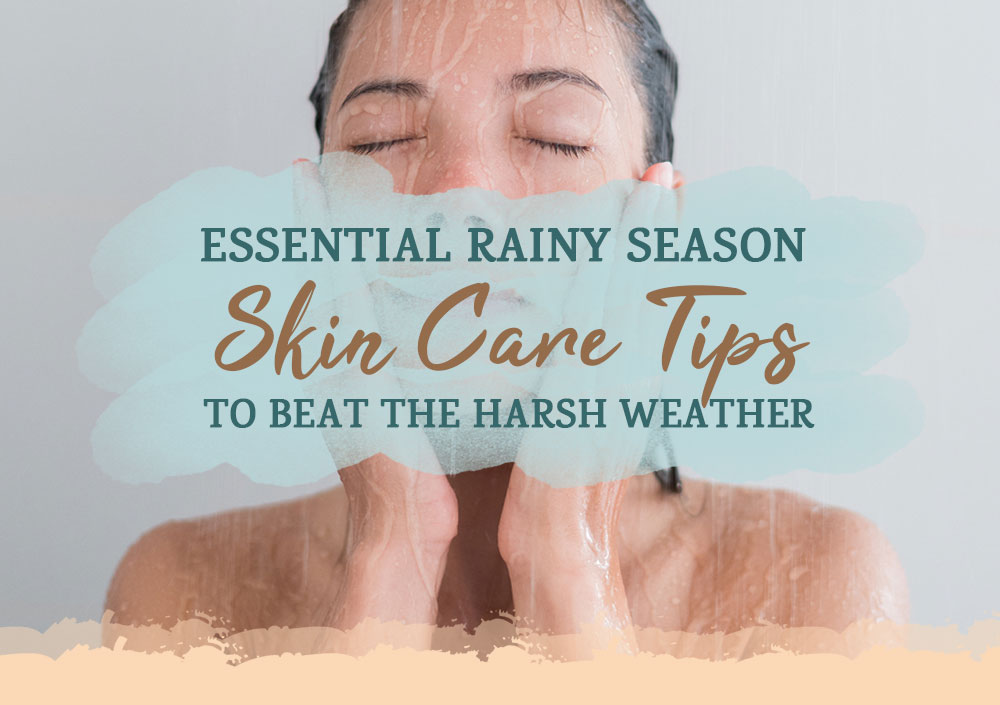 ESSENTIAL RAINY SEASON
Skin Care Tips
TO BEAT THE HARSH WEATHER