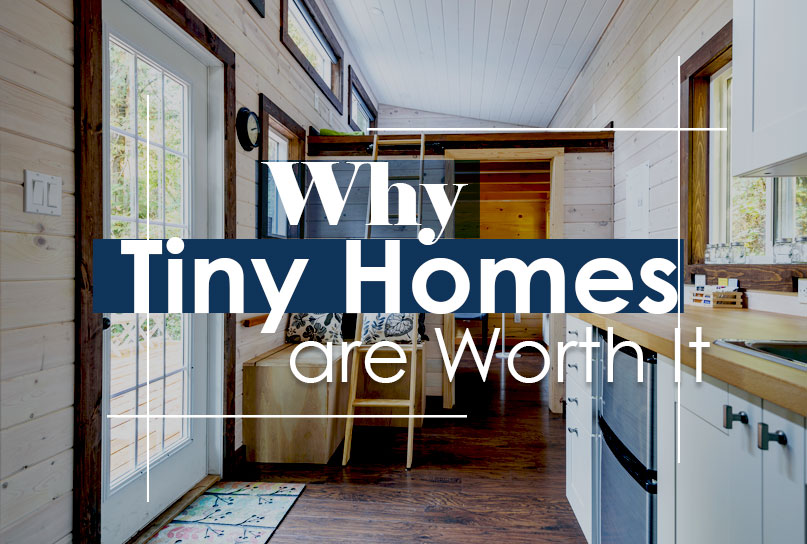 Why
Tiny Homes
are Worth It