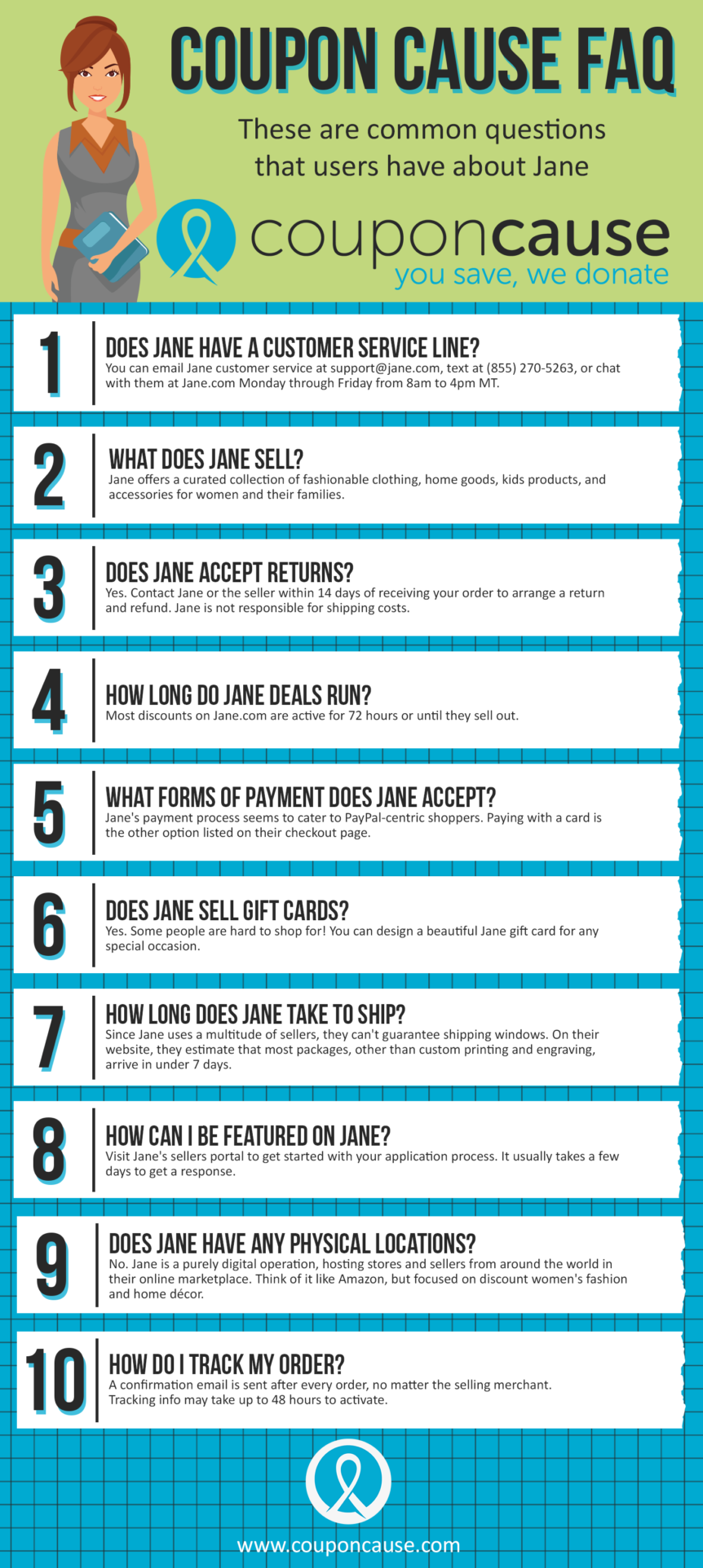 COUPON CAUSE FAQ

These are common questions that users have about Jane

couponcause
you save, we donate

1
DOES JANE HAVE A CUSTOMER SERVICE LINE?
You can email Jane customer service at support@jane.com, text at (855) 270-5263, or chat with them at Jane.com Monday through Friday from 8am to 4pm MT.

2
WHAT DOES JANE SELL?
Jane offers a curated collection of fashionable clothing, home goods, kids products, and accessories for women and their families.

3
DOES JANE ACCEPT RETURNS?
Yes. Contact Jane or the seller within 14 days of receiving your order to arrange a return and refund. Jane is not responsible for shipping costs.

4
HOW LONG DO JANE DEALS RUN?
Most discounts on Jane.com are active for 72 hours or until they sell out.

5
WHAT FORMS OF PAYMENT DOES JANE ACCEPT?
Jane's payment process seems to cater to PayPal-centric shoppers. Paying with a card is the other option listed on their checkout page.

6
DOES JANE SELL GIFT CARDS?
Yes. Some people are hard to shop for! You can design a beautiful Jane gift card for any special occasion.

7
HOW LONG DOES JANE TAKE TO SHIP?
Since Jane uses a multitude of sellers, they can't guarantee shipping windows. On their website, they estimate that most packages, other than custom printing and engraving, arrive in under 7 days.

8
HOW CAN I BE FEATURED ON JANE?
Visit Jane's sellers portal to get started with your application process. It usually takes a few days to get a response.

9
DOES JANE HAVE ANY PHYSICAL LOCATIONS?
No. Jane is a purely digital operation, hosting stores and sellers from around the world in their online marketplace. Think of it like Amazon, but focused on discount women's fashion and home décor.

10
HOW DO I TRACK MY ORDER?
A confirmation email is sent after every order, no matter the selling merchant. Tracking info may take up to 48 hours to activate.

www.couponcause.com