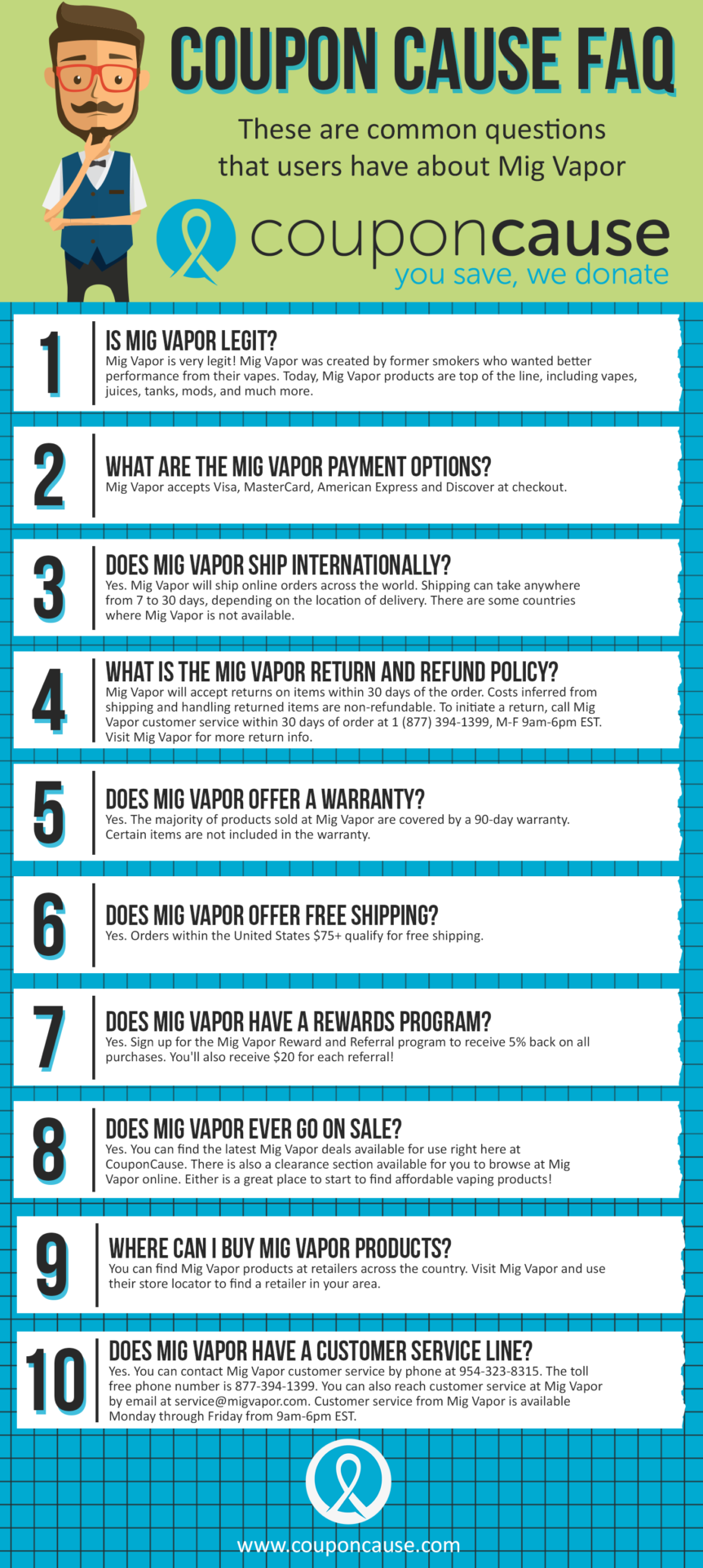 COUPON CAUSE FAQ

These are common questions that users have about Mig Vapor

couponcause
you save, we donate

1
IS MIG VAPOR LEGIT?
Mig Vapor is very legit! Mig Vapor was created by former smokers who wanted better performance from their vapes. Today, Mig Vapor products are top of the line, including vapes, juices, tanks, mods, and much more.

2
WHAT ARE THE MIG VAPOR PAYMENT OPTIONS?
Mig Vapor accepts Visa, MasterCard, American Express and Discover at checkout.

3
DOES MIG VAPOR SHIP INTERNATIONALLY?
Yes. Mig Vapor will ship online orders across the world. Shipping can take anywhere from 7 to 30 days, depending on the location of delivery. There are some countries where Mig Vapor is not available.

4
WHAT IS THE MIG VAPOR RETURN AND REFUND POLICY?
Mig Vapor will accept returns on items within 30 days of the order. Costs inferred from shipping and handling returned items are non-refundable. To initiate a return, call Mig Vapor customer service within 30 days of order at 1 (877) 394-1399, M-F 9am-6pm EST. Visit Mig Vapor for more return info.

5
DOES MIG VAPOR OFFER A WARRANTY?
Yes. The majority of products sold at Mig Vapor are covered by a 90-day warranty. Certain items are not included in the warranty.

6
DOES MIG VAPOR OFFER FREE SHIPPING?
Yes. Orders within the United States $75+ qualify for free shipping.

7
DOES MIG VAPOR HAVE A REWARDS PROGRAM?
Yes. Sign up for the Mig Vapor Reward and Referral program to receive 5% back on all purchases. You'll also receive $20 for each referral!

8
DOES MIG VAPOR EVER GO ON SALE?
Yes. You can find the latest Mig Vapor deals available for use right here at CouponCause. There is also a clearance section available for you to browse at Mig Vapor online. Either is a great place to start to find affordable vaping products!

9
WHERE CAN I BUY MIG VAPOR PRODUCTS?
You can find Mig Vapor products at retailers across the country. Visit Mig Vapor and use their store locator to find a retailer in your area.

10
DOES MIG VAPOR HAVE A CUSTOMER SERVICE LINE?
Yes. You can contact Mig Vapor customer service by phone at 954-323-8315. The toll free phone number is 877-394-1399. You can also reach customer service at Mig Vapor by email at service@migvapor.com. Customer service from Mig Vapor is available Monday through Friday from 9am-6pm EST.

www.couponcause.com