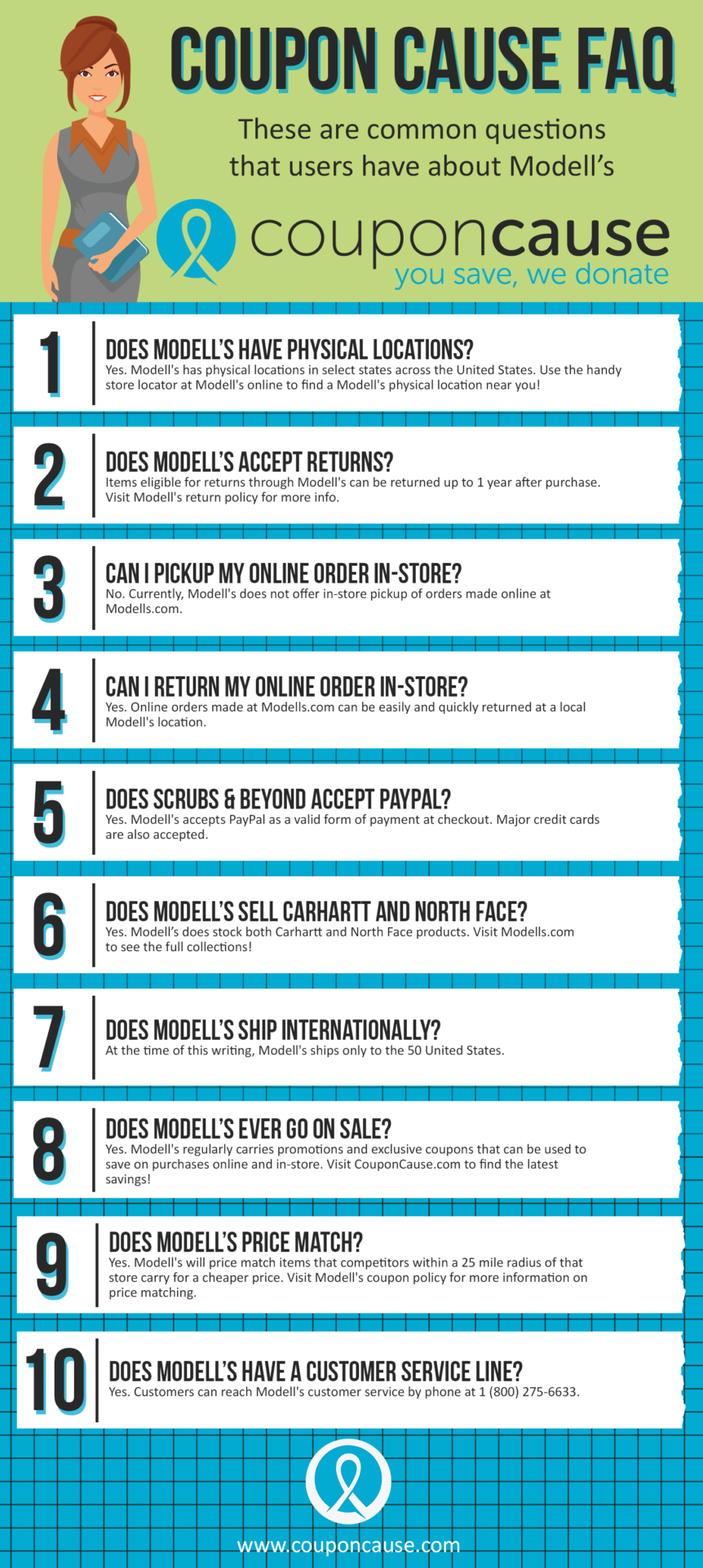 COUPON CAUSE FAQ

These are common questions that users have about Modell's

couponcause
you save, we donate

1
DOES MODELL'S HAVE PHYSICAL LOCATIONS?
Yes. Modell's has physical locations in select states across the United States. Use the handy store locator at Modell's online to find a Modell's physical location near you!

2
DOES MODELL'S ACCEPT RETURNS?
Items eligible for returns through Modell's can be returned up to 1 year after purchase. Visit Modell's return policy for more info.

3
CAN I PICKUP MY ONLINE ORDER IN-STORE?
No. Currently, Modell's does not offer in-store pickup of orders made online at Modells.com.

4
CAN I RETURN MY ONLINE ORDER IN-STORE?
Yes. Online orders made at Modells.com can be easily and quickly returned at a local Modell's location.

5
DOES SCRUBS & BEYOND ACCEPT PAYPAL?
Yes. Modell's accepts PayPal as a valid form of payment at checkout. Major credit cards are also accepted.

6
DOES MODELL'S SELL CARHARTT AND NORTH FACE?
Yes. Modell's does stock both Carhartt and North Face products. Visit Modells.com to see the full collections!

7
DOES MODELL'S SHIP INTERNATIONALLY?
At the time of this writing, Modell's ships only to the 50 United States.

8
DOES MODELL'S EVER GO ON SALE?
Yes. Modell's regularly carries promotions and exclusive coupons that can be used to save on purchases online and in-store. Visit CouponCause.com to find the latest savings!

9
DOES MODELL'S PRICE MATCH?
Yes. Modell's will price match items that competitors within a 25 mile radius of that store carry for a cheaper price. Visit Modell's coupon policy for more information on price matching.

10
DOES MODELL'S HAVE A CUSTOMER SERVICE LINE?
Yes. Customers can reach Modell's customer service by phone at 1 (800) 275-6633.

www.couponcause.com