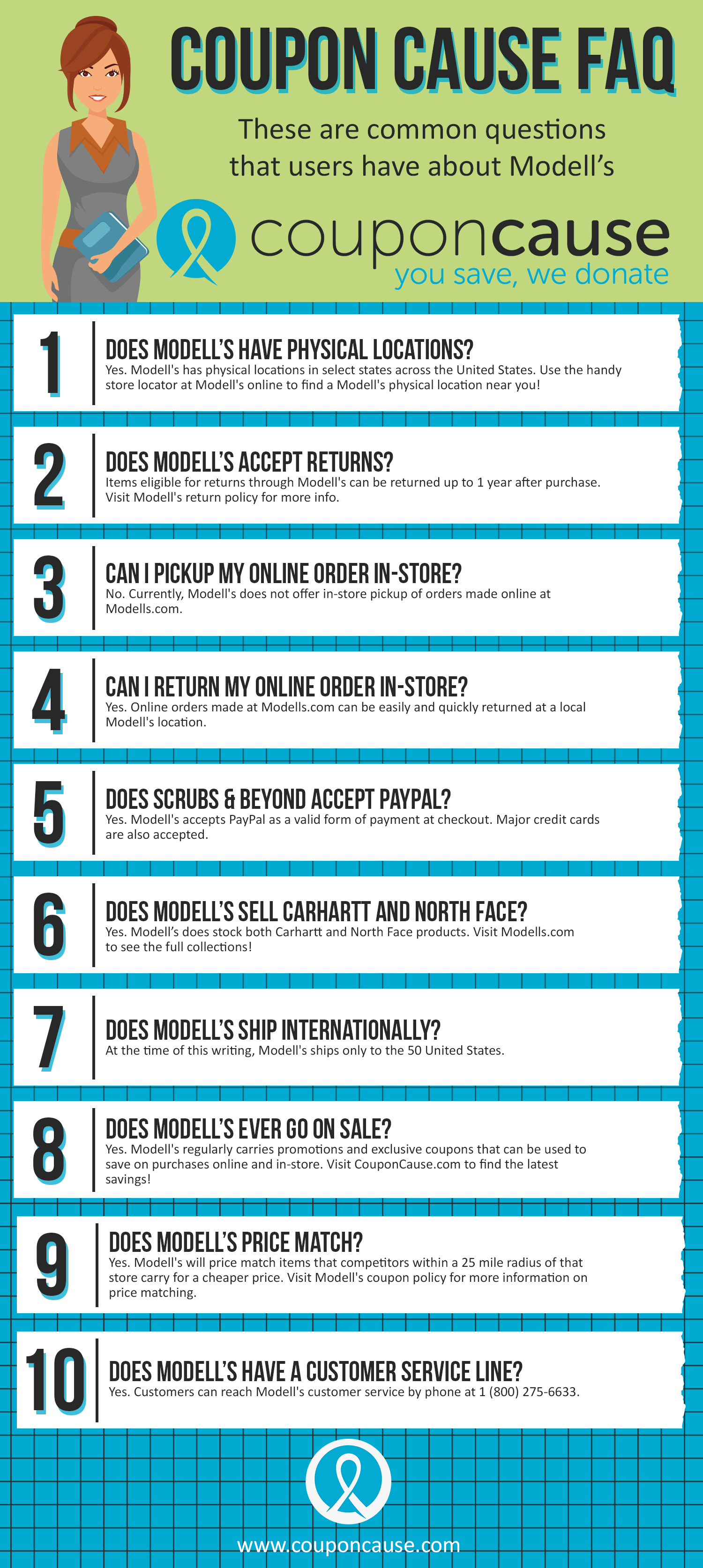 COUPON CAUSE FAQ

These are common questions that users have about Modell's

couponcause
you save, we donate

1
DOES MODELL'S HAVE PHYSICAL LOCATIONS?
Yes. Modell's has physical locations in select states across the United States. Use the handy store locator at Modell's online to find a Modell's physical location near you!

2
DOES MODELL'S ACCEPT RETURNS?
Items eligible for returns through Modell's can be returned up to 1 year after purchase. Visit Modell's return policy for more info.

3
CAN I PICKUP MY ONLINE ORDER IN-STORE?
No. Currently, Modell's does not offer in-store pickup of orders made online at Modells.com.

4
CAN I RETURN MY ONLINE ORDER IN-STORE?
Yes. Online orders made at Modells.com can be easily and quickly returned at a local Modell's location.

5
DOES SCRUBS & BEYOND ACCEPT PAYPAL?
Yes. Modell's accepts PayPal as a valid form of payment at checkout. Major credit cards are also accepted.

6
DOES MODELL'S SELL CARHARTT AND NORTH FACE?
Yes. Modell's does stock both Carhartt and North Face products. Visit Modells.com to see the full collections!

7
DOES MODELL'S SHIP INTERNATIONALLY?
At the time of this writing, Modell's ships only to the 50 United States.

8
DOES MODELL'S EVER GO ON SALE?
Yes. Modell's regularly carries promotions and exclusive coupons that can be used to save on purchases online and in-store. Visit CouponCause.com to find the latest savings!

9
DOES MODELL'S PRICE MATCH?
Yes. Modell's will price match items that competitors within a 25 mile radius of that store carry for a cheaper price. Visit Modell's coupon policy for more information on price matching.

10
DOES MODELL'S HAVE A CUSTOMER SERVICE LINE?
Yes. Customers can reach Modell's customer service by phone at 1 (800) 275-6633.

www.couponcause.com