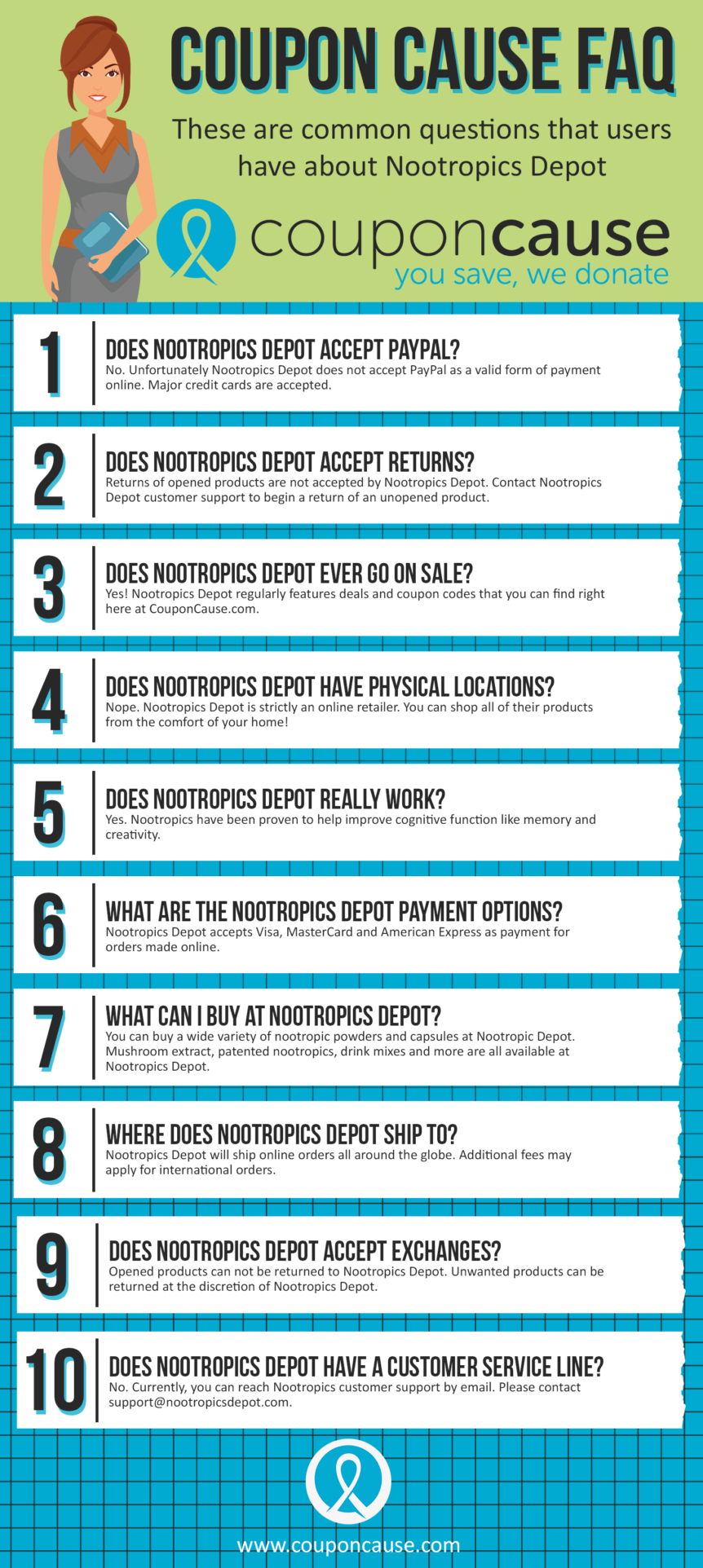 COUPON CAUSE FAQ

These are common questions that users have about Nootropics Depot

couponcause
you save, we donate

1
DOES NOOTROPICS DEPOT ACCEPT PAYPAL?
No. Unfortunately Nootropics Depot does not accept PayPal as a valid form of payment online. Major credit cards are accepted.

2
DOES NOOTROPICS DEPOT ACCEPT RETURNS?
Returns of opened products are not accepted by Nootropics Depot. Contact Nootropics Depot customer support to begin a return of an unopened product.

3
DOES NOOTROPICS DEPOT EVER GO ON SALE?
Yes! Nootropics Depot regularly features deals and coupon codes that you can find right here at CouponCause.com.

4
DOES NOOTROPICS DEPOT HAVE PHYSICAL LOCATIONS?
Nope. Nootropics Depot is strictly an online retailer. You can shop all of their products from the comfort of your home!

5
DOES NOOTROPICS DEPOT REALLY WORK?
Yes. Nootropics have been proven to help improve cognitive function like memory and creativity.

6
WHAT ARE THE NOOTROPICS DEPOT PAYMENT OPTIONS?
Nootropics Depot accepts Visa, MasterCard and American Express as payment for orders made online.

7
WHAT CAN I BUY AT NOOTROPICS DEPOT?
You can buy a wide variety of nootropic powders and capsules at Nootropic Depot. Mushroom extract, patented nootropics, drink mixes and more are all available at Nootropics Depot.

8
WHERE DOES NOOTROPICS DEPOT SHIP TO?
Nootropics Depot will ship online orders all around the globe. Additional fees may apply for international orders.

9
DOES NOOTROPICS DEPOT ACCEPT EXCHANGES?
Opened products can not be returned to Nootropics Depot. Unwanted products can be returned at the discretion of Nootropics Depot.

10
DOES NOOTROPICS DEPOT HAVE A CUSTOMER SERVICE LINE?
No. Currently, you can reach Nootropics customer support by email. Please contact support@nootropicsdepot.com.

www.couponcause.com