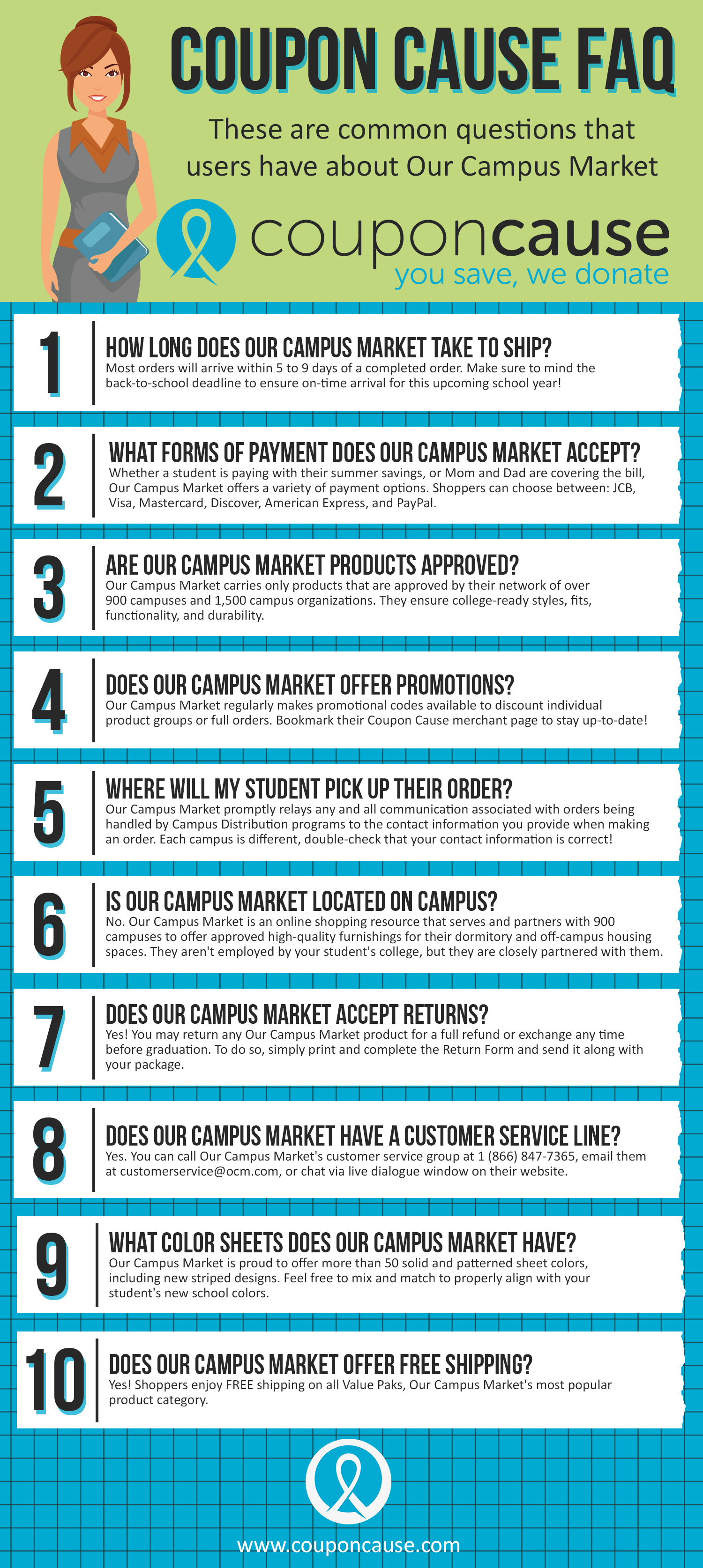 COUPON CAUSE FAQ

These are common questions that users have about Our Campus Market

couponcause
you save, we donate

1
HOW LONG DOES OUR CAMPUS MARKET TAKE TO SHIP?
Most orders will arrive within 5 to 9 days of a completed order. Make sure to mind the back-to-school deadline to ensure on-time arrival for this upcoming school year!

2
WHAT FORMS OF PAYMENT DOES OUR CAMPUS MARKET ACCEPT?
Whether a student is paying with their summer savings, or Mom and Dad are covering the bill, Our Campus Market offers a variety of payment options. Shoppers can choose between: JCB, Visa, Mastercard, Discover, American Express, and PayPal.

3
ARE OUR CAMPUS MARKET PRODUCTS APPROVED?
Our Campus Market carries only products that are approved by their network of over 900 campuses and 1,500 campus organizations. They ensure college-ready styles, fits, functionality, and durability.

4
DOES OUR CAMPUS MARKET OFFER PROMOTIONS?
Our Campus Market regularly makes promotional codes available to discount individual product groups or full orders. Bookmark their Coupon Cause merchant page to stay up-to-date!

5
WHERE WILL MY STUDENT PICK UP THEIR ORDER?
Our Campus Market promptly relays any and all communication associated with orders being handled by Campus Distribution programs to the contact information you provide when making an order. Each campus is different, double-check that your contact information is correct!

6
IS OUR CAMPUS MARKET LOCATED ON CAMPUS?
No. Our Campus Market is an online shopping resource that serves and partners with 900 campuses to offer approved high-quality furnishings for their dormitory and off-campus housing spaces. They aren't employed by your student's college, but they are closely partnered with them.

7
DOES OUR CAMPUS MARKET ACCEPT RETURNS?
Yes! You may return any Our Campus Market product for a full refund or exchange any time before graduation. To do so, simply print and complete the Return Form and send it along with your package.

8
DOES OUR CAMPUS MARKET HAVE A CUSTOMER SERVICE LINE?
Yes. You can call Our Campus Market's customer service group at 1 (866) 847-7365, email them at customerservice@ocm.com, or chat via live dialogue window on their website.

9
WHAT COLOR SHEETS DOES OUR CAMPUS MARKET HAVE?
Our Campus Market is proud to offer more than 50 solid and patterned sheet colors, including new striped designs. Feel free to mix and match to properly align with your student's new school colors.

10
DOES OUR CAMPUS MARKET OFFER FREE SHIPPING?
Yes! Shoppers enjoy FREE shipping on all Value Paks, Our Campus Market's most popular product category.

www.couponcause.com