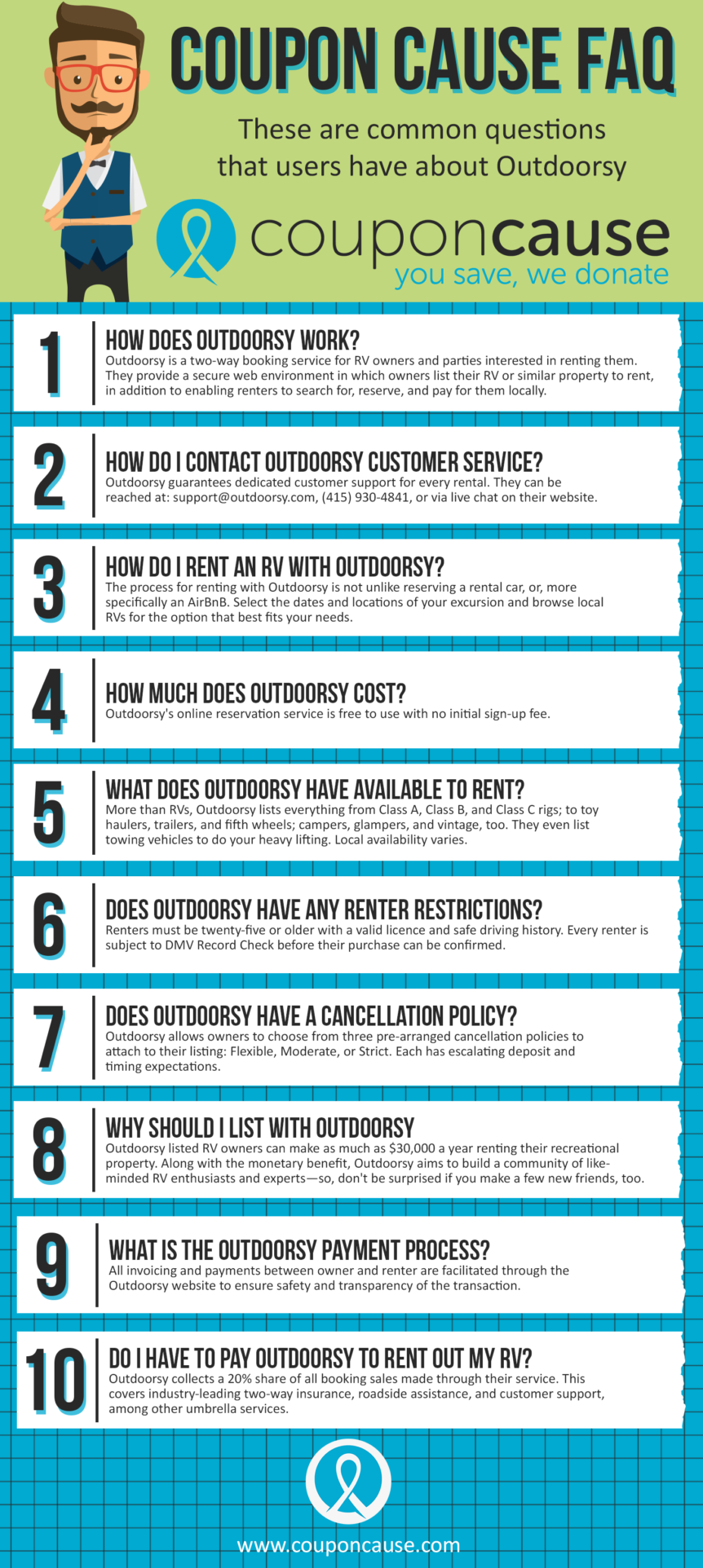 COUPON CAUSE FAQ

These are common questions that users have about Outdoorsy

couponcause
you save, we donate

1
HOW DOES OUTDOORSY WORK?
Outdoorsy is a two-way booking service for RV owners and parties interested in renting them. They provide a secure web environment in which owners list their RV or similar property to rent, in addition to enabling renters to search for, reserve, and pay for them locally.

2
HOW DO I CONTACT OUTDOORSY CUSTOMER SERVICE?
Outdoorsy guarantees dedicated customer support for every rental. They can be reached at: support@outdoorsy.com, (415) 930-4841, or via live chat on their website.

3
HOW DO I RENT AN RV WITH OUTDOORSY?
The process for renting with Outdoorsy is not unlike reserving a rental car, or, more specifically an AirBnB. Select the dates and locations of your excursion and browse local RVs for the option that best fits your needs.

4
HOW MUCH DOES OUTDOORSY COST?
Outdoorsy's online reservation service is free to use with no initial sign-up fee.

5
WHAT DOES OUTDOORSY HAVE AVAILABLE TO RENT?
More than RVs, Outdoorsy lists everything from Class A, Class B, and Class C rigs; to toy haulers, trailers, and fifth wheels; campers, glampers, and vintage, too. They even list towing vehicles to do your heavy lifting. Local availability varies.

6
DOES OUTDOORSY HAVE ANY RENTER RESTRICTIONS?
Renters must be twenty-five or older with a valid licence and safe driving history. Every renter is subject to DMV Record Check before their purchase can be confirmed.

7
DOES OUTDOORSY HAVE A CANCELLATION POLICY?
Outdoorsy allows owners to choose from three pre-arranged cancellation policies to attach to their listing: Flexible, Moderate, or Strict. Each has escalating deposit and timing expectations.

8
WHY SHOULD I LIST WITH OUTDOORSY
Outdoorsy listed RV owners can make as much as $30,000 a year renting their recreational property. Along with the monetary benefit, Outdoorsy aims to build a community of like-minded RV enthusiasts and experts—so, don't be surprised if you make a few new friends, too.

9
WHAT IS THE OUTDOORSY PAYMENT PROCESS?
All invoicing and payments between owner and renter are facilitated through the Outdoorsy website to ensure safety and transparency of the transaction.

10
DO I HAVE TO PAY OUTDOORSY TO RENT OUT MY RV?
Outdoorsy collects a 20% share of all booking sales made through their service. This covers industry-leading two-way insurance, roadside assistance, and customer support, among other umbrella services.

www.couponcause.com