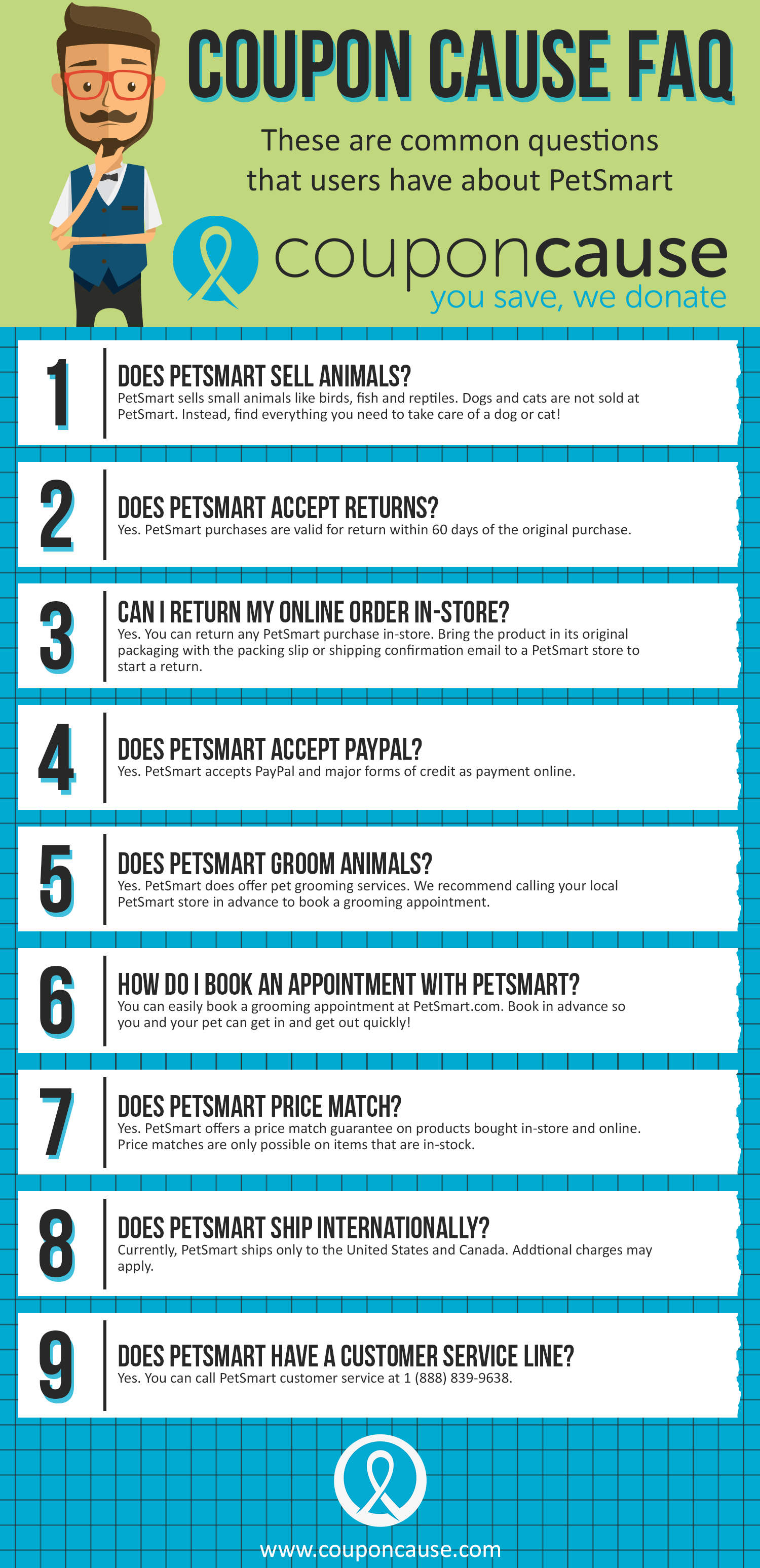 COUPON CAUSE FAQ

These are common questions that users have about PetSmart

couponcause
you save, we donate

1

DOES PETSMART SELL ANIMALS?
PetSmart sells small animals like birds, fish and reptiles. Dogs and cats are not sold at PetSmart. Instead, find everything you need to take care of a dog or cat!

2

DOES PETSMART ACCEPT RETURNS?
Yes. PetSmart purchases are valid for return within 60 days of the original purchase.

3

CAN I RETURN MY ONLINE ORDER IN-STORE?
Yes. You can return any PetSmart purchase in-store. Bring the product in its original packaging with the packing slip or shipping confirmation email to a PetSmart store to start a return.

4

DOES PETSMART ACCEPT PAYPAL?
Yes. PetSmart accepts PayPal and major forms of credit as payment online.

5

DOES PETSMART GROOM ANIMALS?
Yes. PetSmart does offer pet grooming services. We recommend calling your local PetSmart store in advance to book a grooming appointment.

6

HOW DO I BOOK AN APPOINTMENT WITH PETSMART?
You can easily book a grooming appointment at PetSmart.com. Book in advance so you and your pet can get in and get out quickly!

7

DOES PETSMART PRICE MATCH?
Yes. PetSmart offers a price match guarantee on products bought in-store and online. Price matches are only possible on items that are in-stock.

8

DOES PETSMART SHIP INTERNATIONALLY?
Currently, PetSmart ships only to the United States and Canada. Addtional charges may apply.

9

DOES PETSMART HAVE A CUSTOMER SERVICE LINE?
Yes. You can call PetSmart customer service at 1 (888) 839-9638.

www.couponcause.com