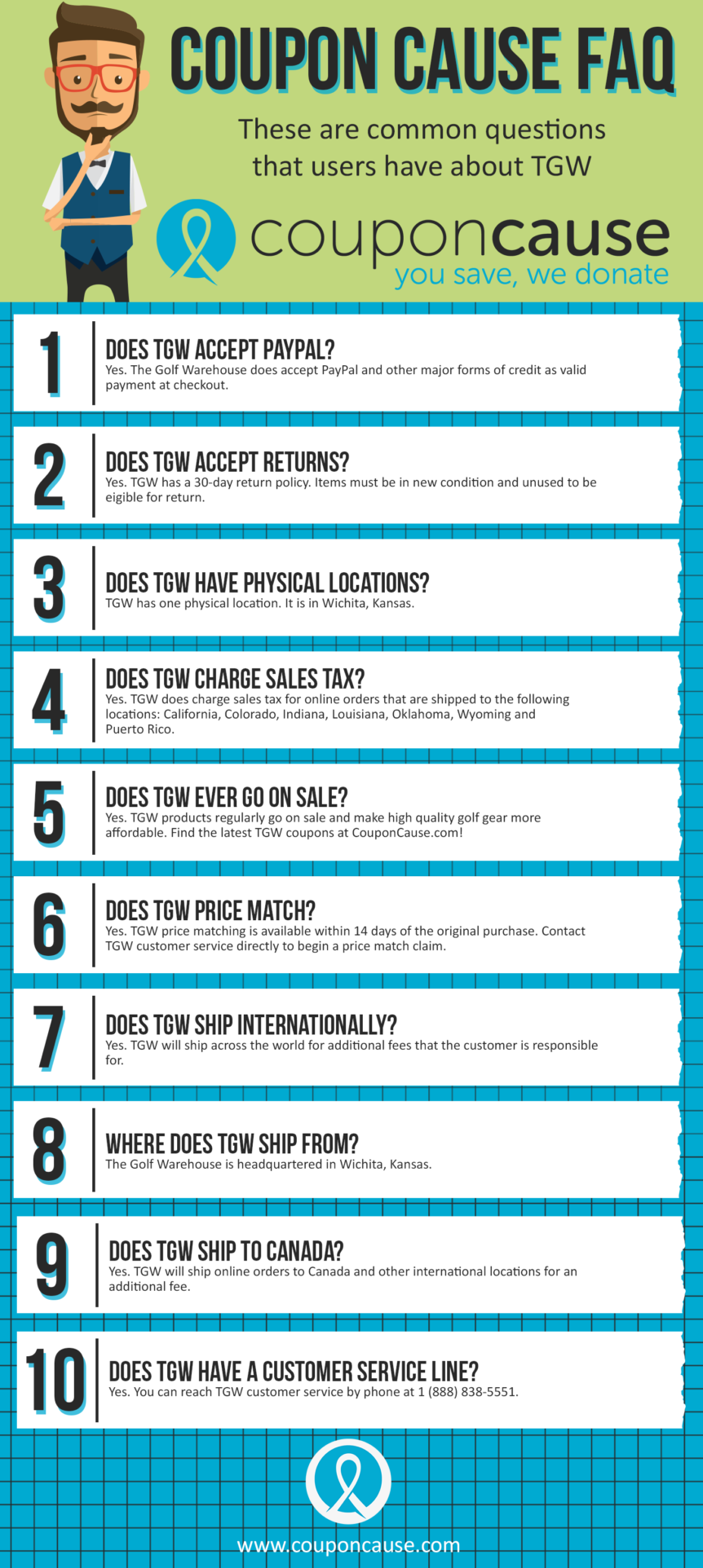 COUPON CAUSE FAQ

These are common questions that users have about TGW

couponcause
you save, we donate

1
DOES TGW ACCEPT PAYPAL?
Yes. The Golf Warehouse does accept PayPal and other major forms of credit as valid payment at checkout.

2
DOES TGW ACCEPT RETURNS?
Yes. TGW has a 30-day return policy. Items must be in new condition and unused to be eigible for return.

3
DOES TGW HAVE PHYSICAL LOCATIONS?
TGW has one physical location. It is in Wichita, Kansas.

4
DOES TGW CHARGE SALES TAX?
Yes. TGW does charge sales tax for online orders that are shipped to the following locations: California, Colorado, Indiana, Louisiana, Oklahoma, Wyoming and Puerto Rico.

5
DOES TGW EVER GO ON SALE?
Yes. TGW products regularly go on sale and make high quality golf gear more affordable. Find the latest TGW coupons at CouponCause.com!

6
DOES TGW PRICE MATCH?
Yes. TGW price matching is available within 14 days of the original purchase. Contact TGW customer service directly to begin a price match claim.

7
DOES TGW SHIP INTERNATIONALLY?
Yes. TGW will ship across the world for additional fees that the customer is responsible for.

8
WHERE DOES TGW SHIP FROM?
The Golf Warehouse is headquartered in Wichita, Kansas.

9
DOES TGW SHIP TO CANADA?
Yes. TGW will ship online orders to Canada and other international locations for an additional fee.

10
DOES TGW HAVE A CUSTOMER SERVICE LINE?
Yes. You can reach TGW customer service by phone at 1 (888) 838-5551.

www.couponcause.com