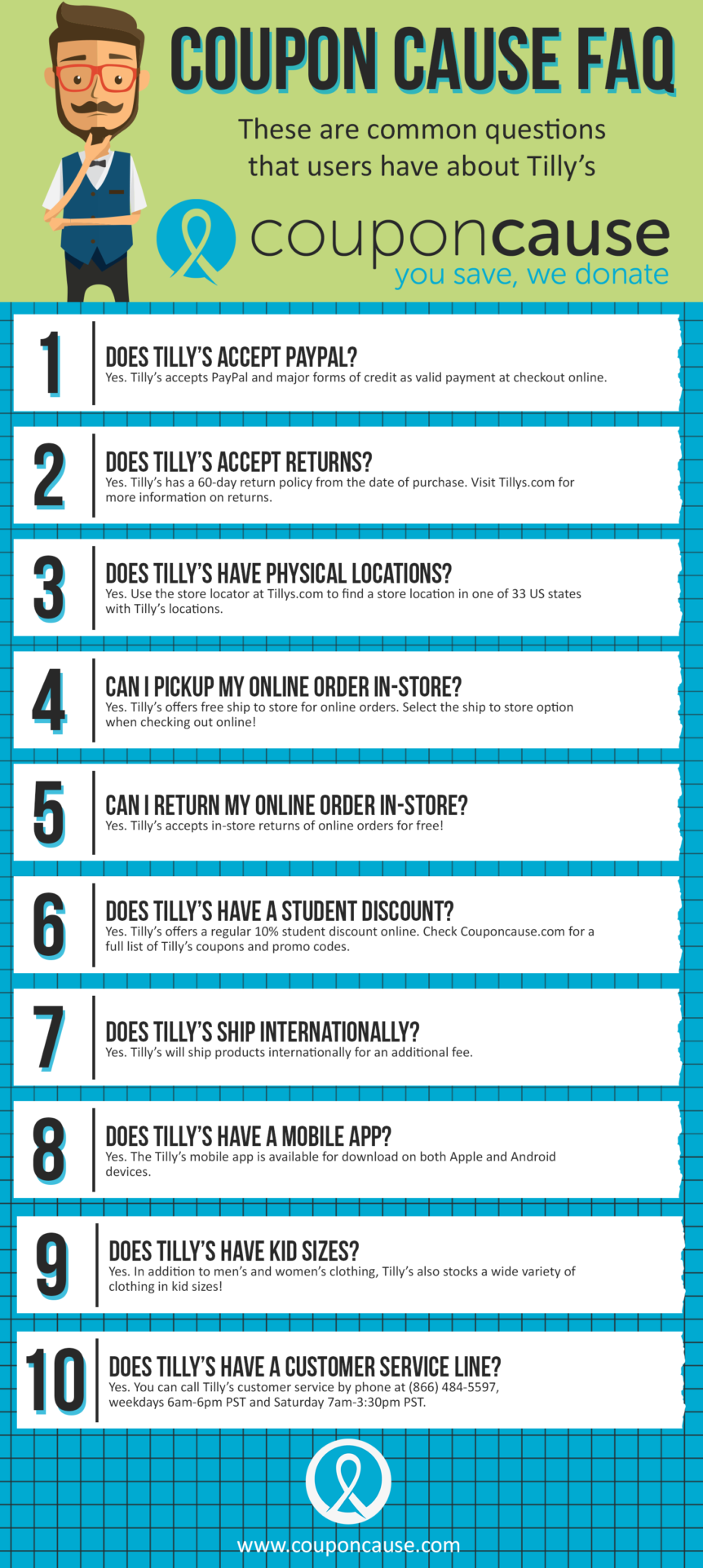 COUPON CAUSE FAQ

These are common questions that users have about Tilly's

couponcause
you save, we donate

1
DOES TILLY'S ACCEPT PAYPAL?
Yes. Tilly's accepts PayPal and major forms of credit as valid payment at checkout online.

2
DOES TILLY'S ACCEPT RETURNS?
Yes. Tilly's has a 60-day return policy from the date of purchase. Visit Tillys.com for more information on returns.

3
DOES TILLY'S HAVE PHYSICAL LOCATIONS?
Yes. Use the store locator at Tillys.com to find a store location in one of 33 US states with Tilly's locations.

4
CAN I PICKUP MY ONLINE ORDER IN-STORE?
Yes. Tilly's offers free ship to store for online orders. Select the ship to store option when checking out online!

5
CAN I RETURN MY ONLINE ORDER IN-STORE?
Yes. Tilly's accepts in-store returns of online orders for free!

6
DOES TILLY'S HAVE A STUDENT DISCOUNT?
Yes. Tilly's offers a regular 10% student discount online. Check Couponcause.com for a full list of Tilly's coupons and promo codes.

7
DOES TILLY'S SHIP INTERNATIONALLY?
Yes. Tilly's will ship products internationally for an additional fee.

8
DOES TILLY'S HAVE A MOBILE APP?
Yes. The Tilly's mobile app is available for download on both Apple and Android devices.

9
DOES TILLY'S HAVE KID SIZES?
Yes. In addition to men's and women's clothing, Tilly's also stocks a wide variety of clothing in kid sizes!

10
DOES TILLY'S HAVE A CUSTOMER SERVICE LINE?
Yes. You can call Tilly's customer service by phone at (866) 484-5597, weekdays 6am-6pm PST and Saturday 7am-3:30pm PST.

www.couponcause.com