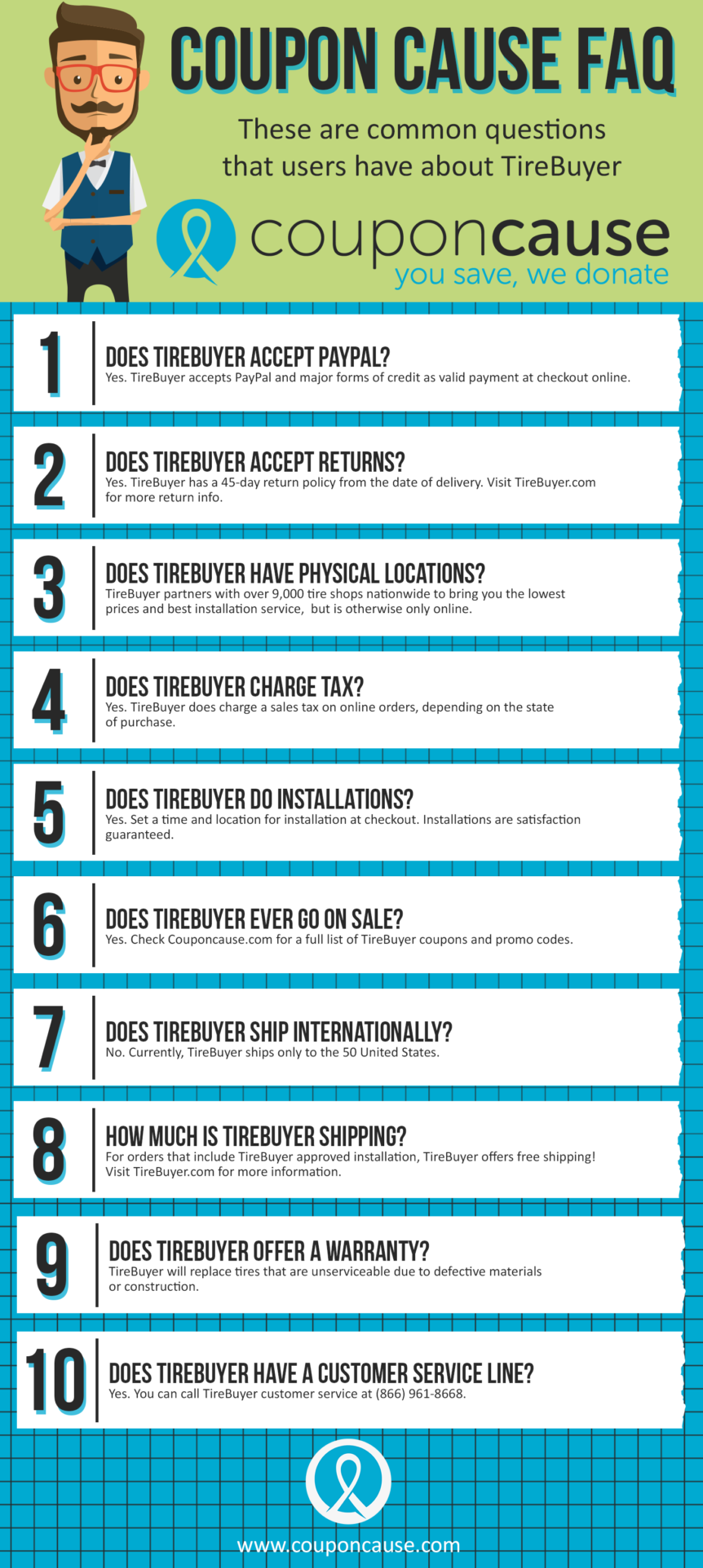 COUPON CAUSE FAQ

These are common questions that users have about TireBuyer

couponcause
you save, we donate

1
DOES TIREBUYER ACCEPT PAYPAL?
Yes. TireBuyer accepts PayPal and major forms of credit as valid payment at checkout online.

2
DOES TIREBUYER ACCEPT RETURNS?
Yes. TireBuyer has a 45-day return policy from the date of delivery. Visit TireBuyer.com for more return info.

3
DOES TIREBUYER HAVE PHYSICAL LOCATIONS?
TireBuyer partners with over 9,000 tire shops nationwide to bring you the lowest prices and best installation service, but is otherwise only online.

4
DOES TIREBUYER CHARGE TAX?
Yes. TireBuyer does charge a sales tax on online orders, depending on the state of purchase.

5
DOES TIREBUYER DO INSTALLATIONS?
Yes. Set a time and location for installation at checkout. Installations are satisfaction guaranteed.

6
DOES TIREBUYER EVER GO ON SALE?
Yes. Check Couponcause.com for a full list of TireBuyer coupons and promo codes.

7
DOES TIREBUYER SHIP INTERNATIONALLY?
No. Currently, TireBuyer ships only to the 50 United States.

8
HOW MUCH IS TIREBUYER SHIPPING?
For orders that include TireBuyer approved installation, TireBuyer offers free shipping! Visit TireBuyer.com for more information.

9
DOES TIREBUYER OFFER A WARRANTY?
TireBuyer will replace tires that are unserviceable due to defective materials or construction.

10
DOES TIREBUYER HAVE A CUSTOMER SERVICE LINE?
Yes. You can call TireBuyer customer service at (866) 961-8668.

www.couponcause.com