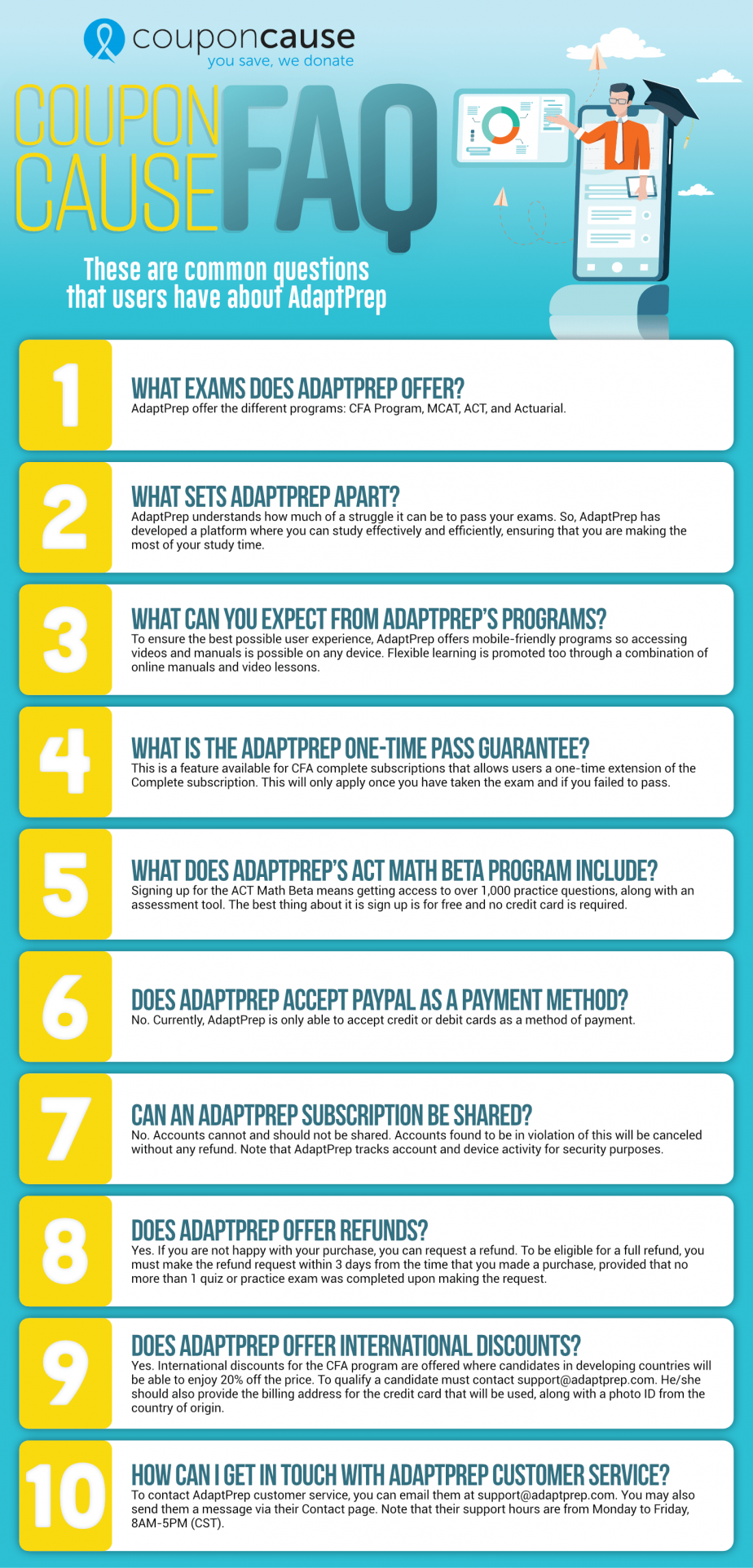 couponcause
you save, we donate

COUPON CAUSE FAQ

These are common questions that users have about AdaptPrep

1
WHAT EXAMS DOES ADAPTPREP OFFER?
AdaptPrep offer the different programs: CFA Program, MCAT, ACT, and Actuarial.

2
WHAT SETS ADAPTPREP APART?
AdaptPrep understands how much of a struggle it can be to pass your exams. So, AdaptPrep has developed a platform where you can study effectively and efficiently, ensuring that you are making the most of your study time.

3
WHAT CAN YOU EXPECT FROM ADAPTPREP'S PROGRAMS?
To ensure the best possible user experience, AdaptPrep offers mobile-friendly programs so accessing videos and manuals is possible on any device. Flexible learning is promoted too through a combination of online manuals and video lessons.

4
WHAT IS THE ADAPTPREP ONE-TIME PASS GUARANTEE?
This is a feature available for CFA complete subscriptions that allows users a one-time extension of the Complete subscription. This will only apply once you have taken the exam and if you failed to pass.

5
WHAT DOES ADAPTPREP'S ACT MATH BETA PROGRAM INCLUDE?
Signing up for the ACT Math Beta means getting access to over 1,000 practice questions, along with an assessment tool. The best thing about it is sign up is for free and no credit card is required.

6
DOES ADAPTPREP ACCEPT PAYPAL AS A PAYMENT METHOD?
No. Currently, AdaptPrep is only able to accept credit or debit cards as a method of payment.

7
CAN AN ADAPTPREP SUBSCRIPTION BE SHARED?
No. Accounts cannot and should not be shared. Accounts found to be in violation of this will be canceled without any refund. Note that AdaptPrep tracks account and device activity for security purposes.

8
DOES ADAPTPREP OFFER REFUNDS?
Yes. If you are not happy with your purchase, you can request a refund. To be eligible for a full refund, you must make the refund request within 3 days from the time that you made a purchase, provided that no more than 1 quiz or practice exam was completed upon making the request.

9
DOES ADAPTPREP OFFER INTERNATIONAL DISCOUNTS?
Yes. International discounts for the CFA program are offered where candidates in developing countries will be able to enjoy 20% off the price. To qualify a candidate must contact support@adaptprep.com. He/she should also provide the billing address for the credit card that will be used, along with a photo ID from the country of origin.

10
HOW CAN I GET IN TOUCH WITH ADAPTPREP CUSTOMER SERVICE?
To contact AdaptPrep customer service, you can email them at support@adaptprep.com. You may also send them a message via their Contact page. Note that their support hours are from Monday to Friday, 8AM-5PM (CST).